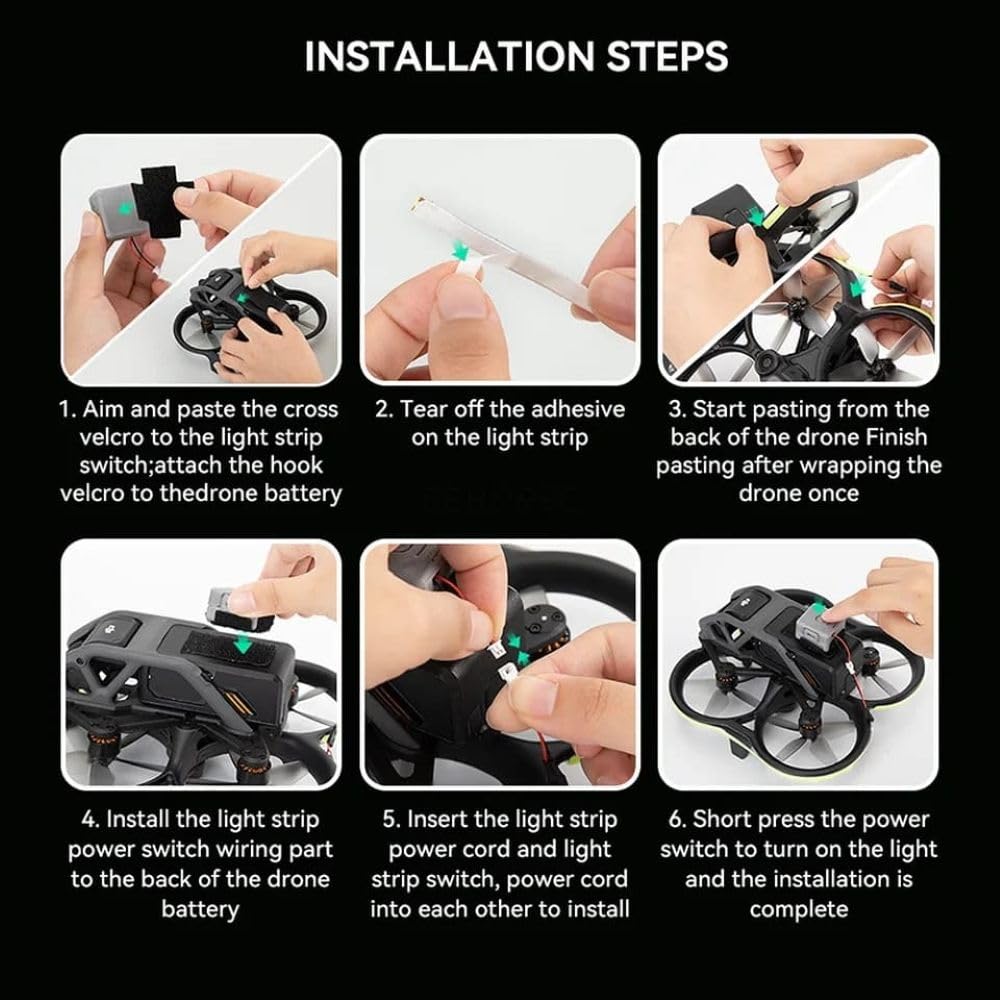 INSTALLATION STEPS

1. Aim and paste the cross velcro to the light strip switch;attach the hook velcro to thedrone battery

2. Tear off the adhesive on the light strip

3. Start pasting from the back of the drone Finish pasting after wrapping the drone once

4. Install the light strip power switch wiring part to the back of the drone battery

5. Insert the light strip power cord and light strip switch, power cord into each other to install

6. Short press the power switch to turn on the light and the installation is complete