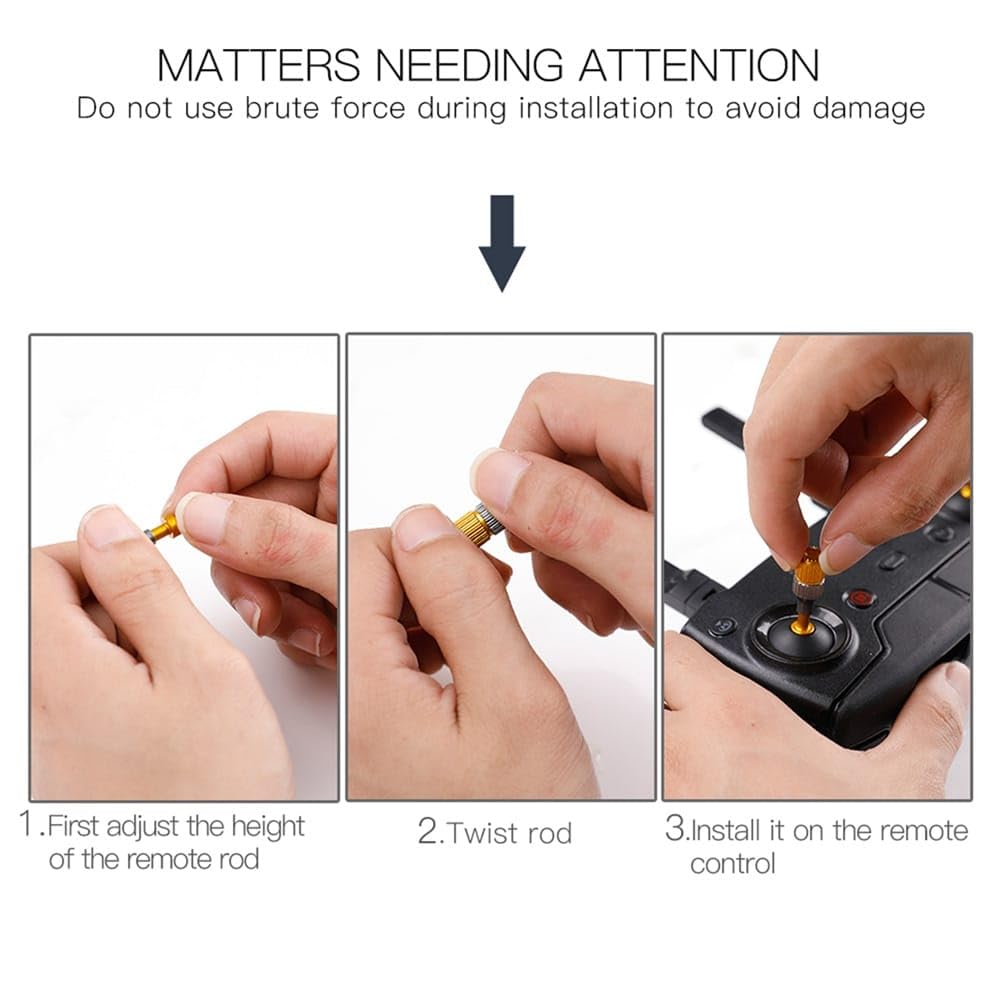 MATTERS NEEDING ATTENTION
Do not use brute force during installation to avoid damage

1.First adjust the height of the remote rod

2.Twist rod

3.Install it on the remote control