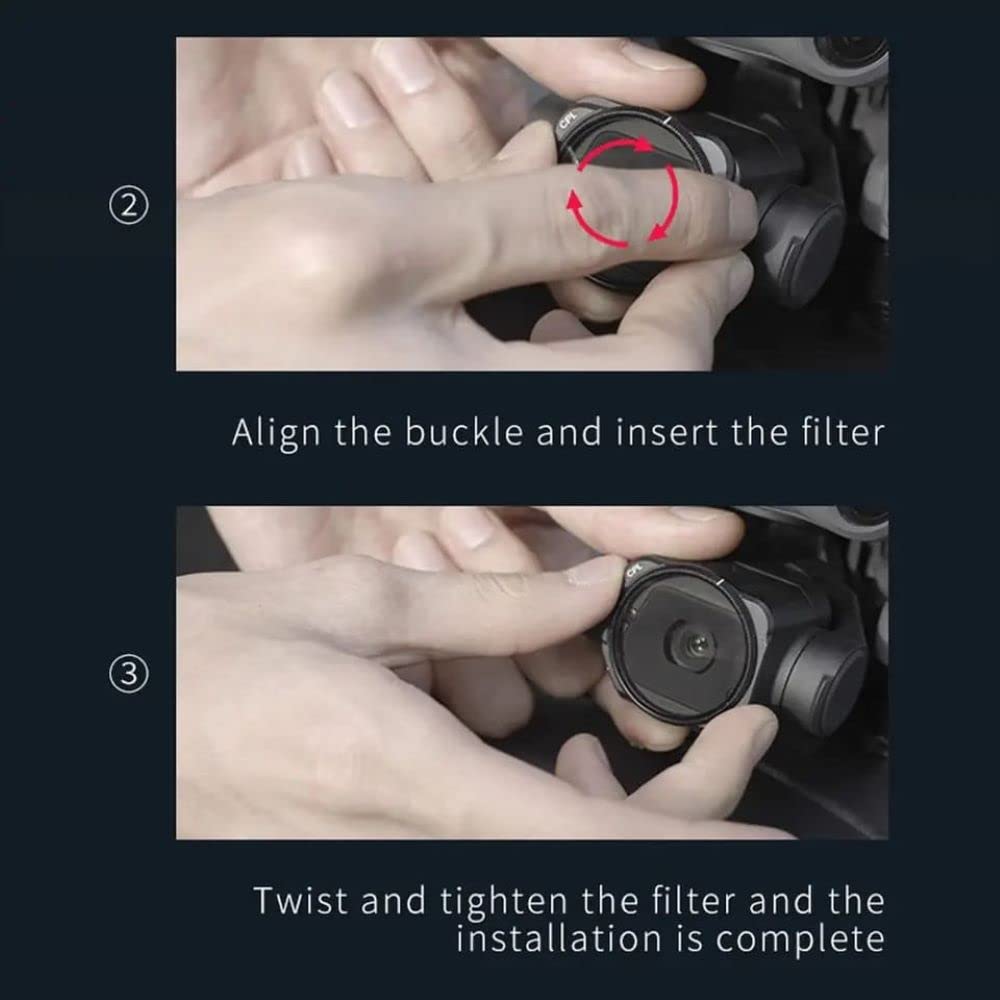 ②

CPL

Align the buckle and insert the filter

③

CPL

Twist and tighten the filter and the installation is complete