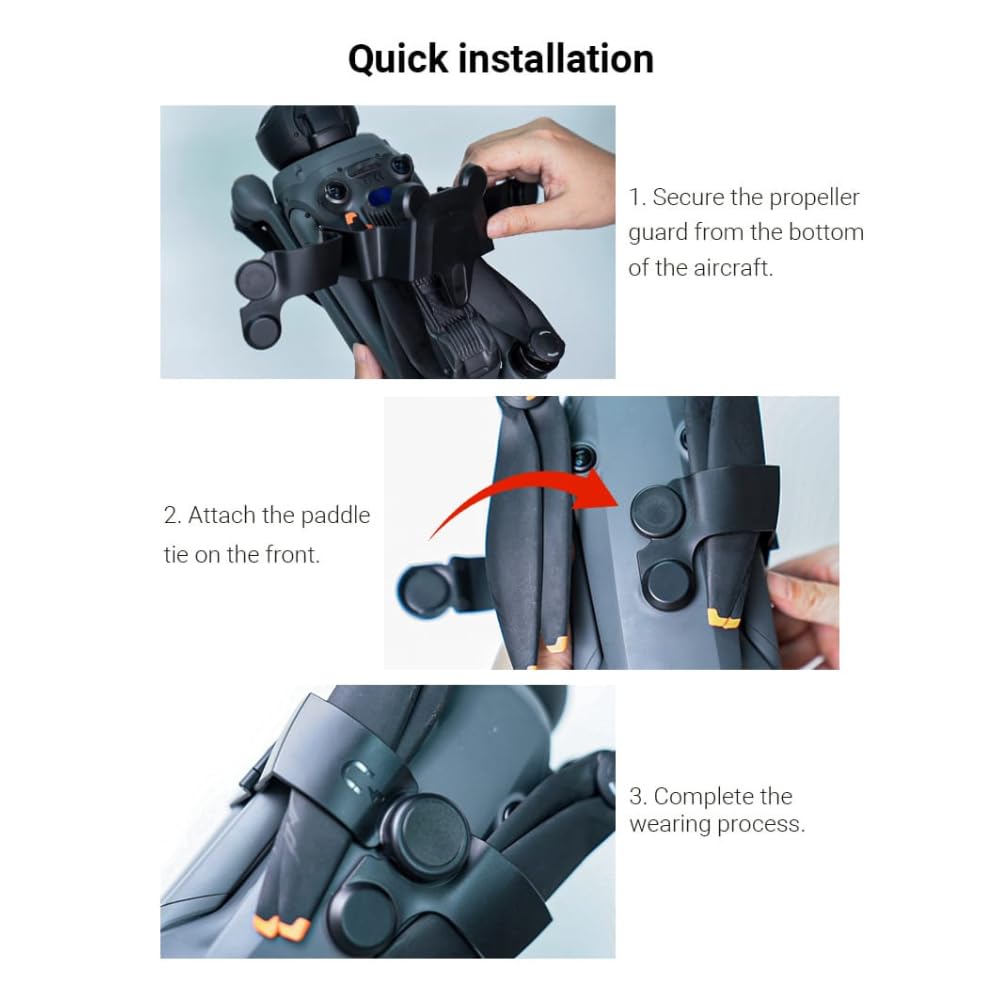 Quick installation

1. Secure the propeller guard from the bottom of the aircraft.

2. Attach the paddle tie on the front.

3. Complete the wearing process.