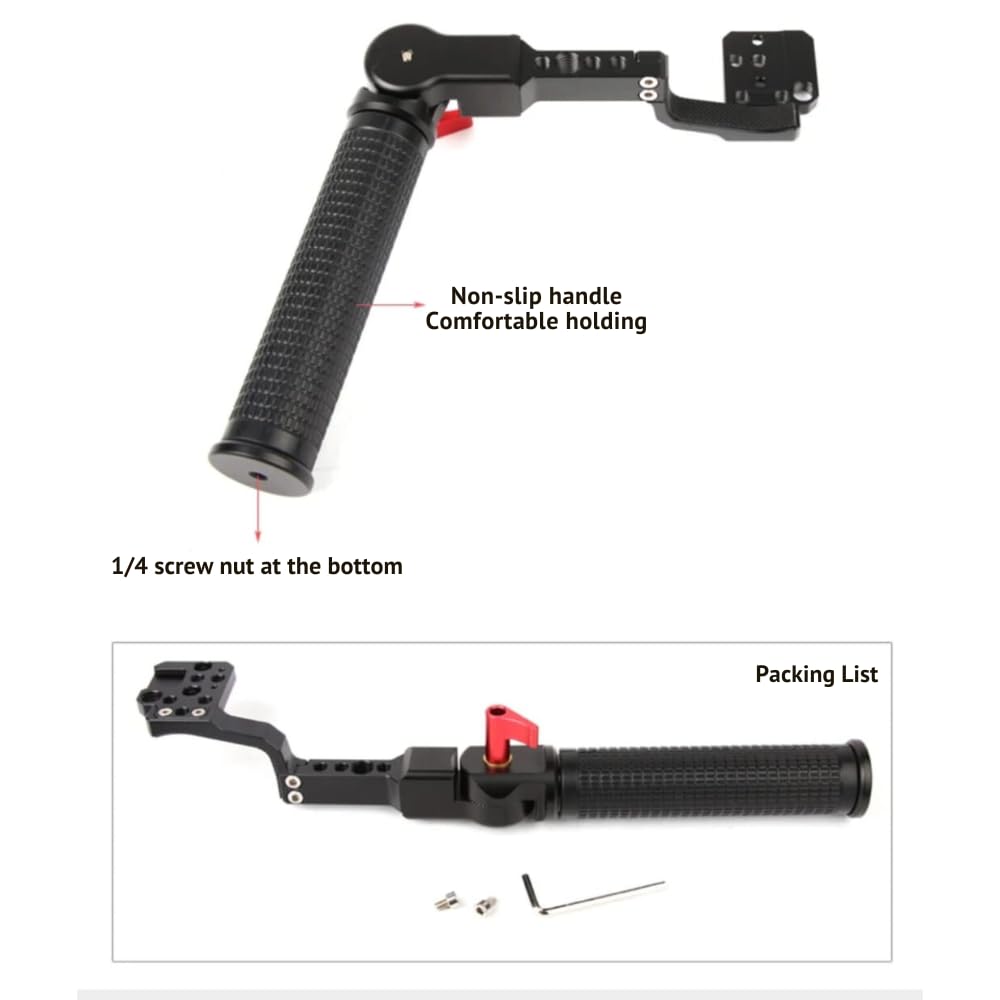 Non-slip handle
Comfortable holding

1/4 screw nut at the bottom

Packing List