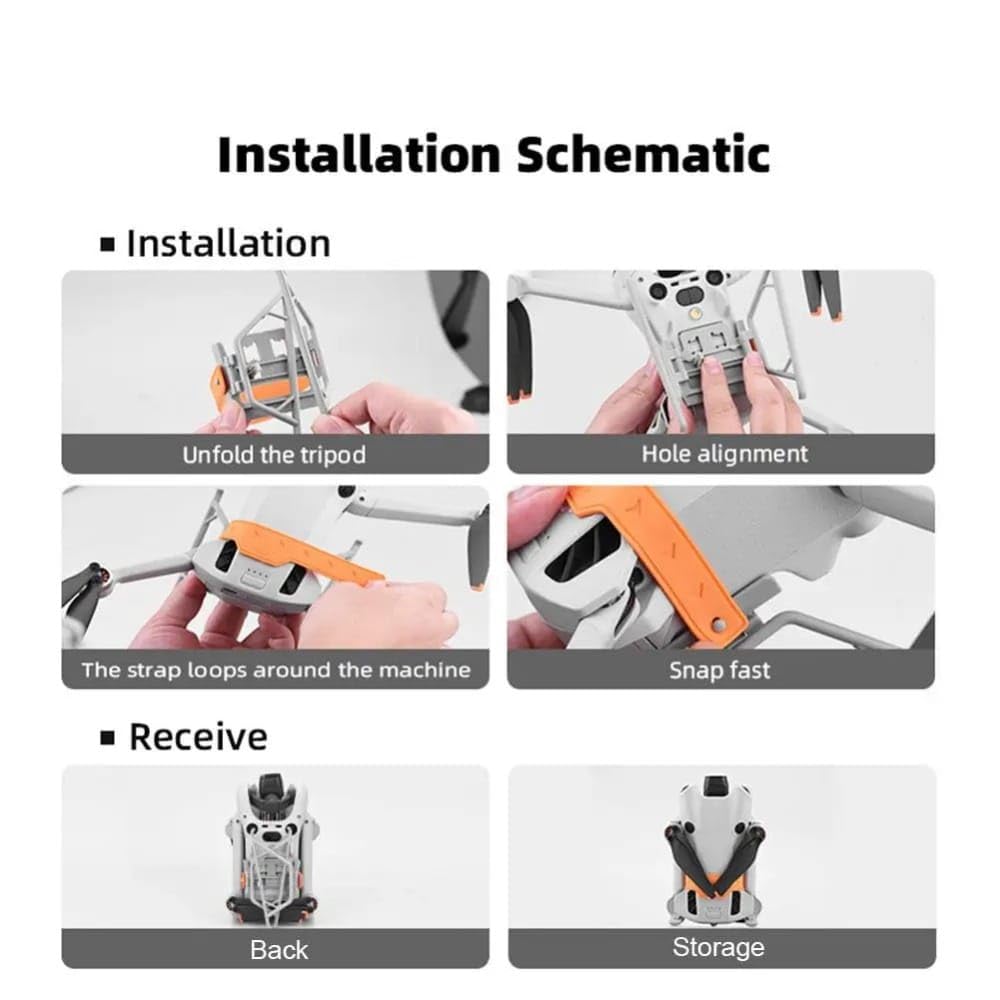 Installation Schematic

▪ Installation

Unfold the tripod

Hole alignment

The strap loops around the machine

Snap fast

▪ Receive

Back

Storage