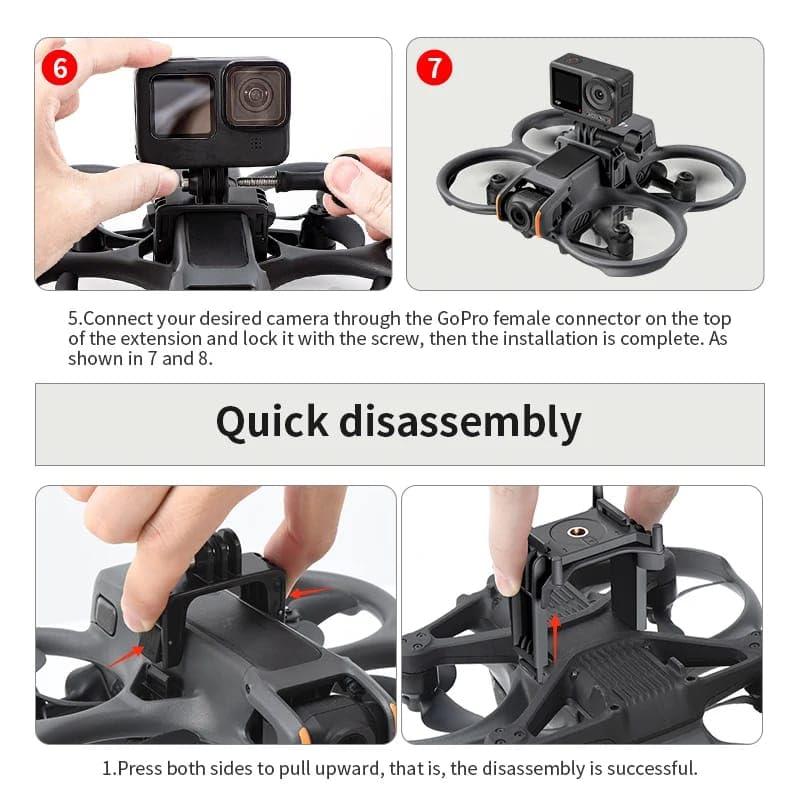 6

7

5.Connect your desired camera through the GoPro female connector on the top of the extension and lock it with the screw, then the installation is complete. As shown in 7 and 8.

Quick disassembly

1.Press both sides to pull upward, that is, the disassembly is successful.