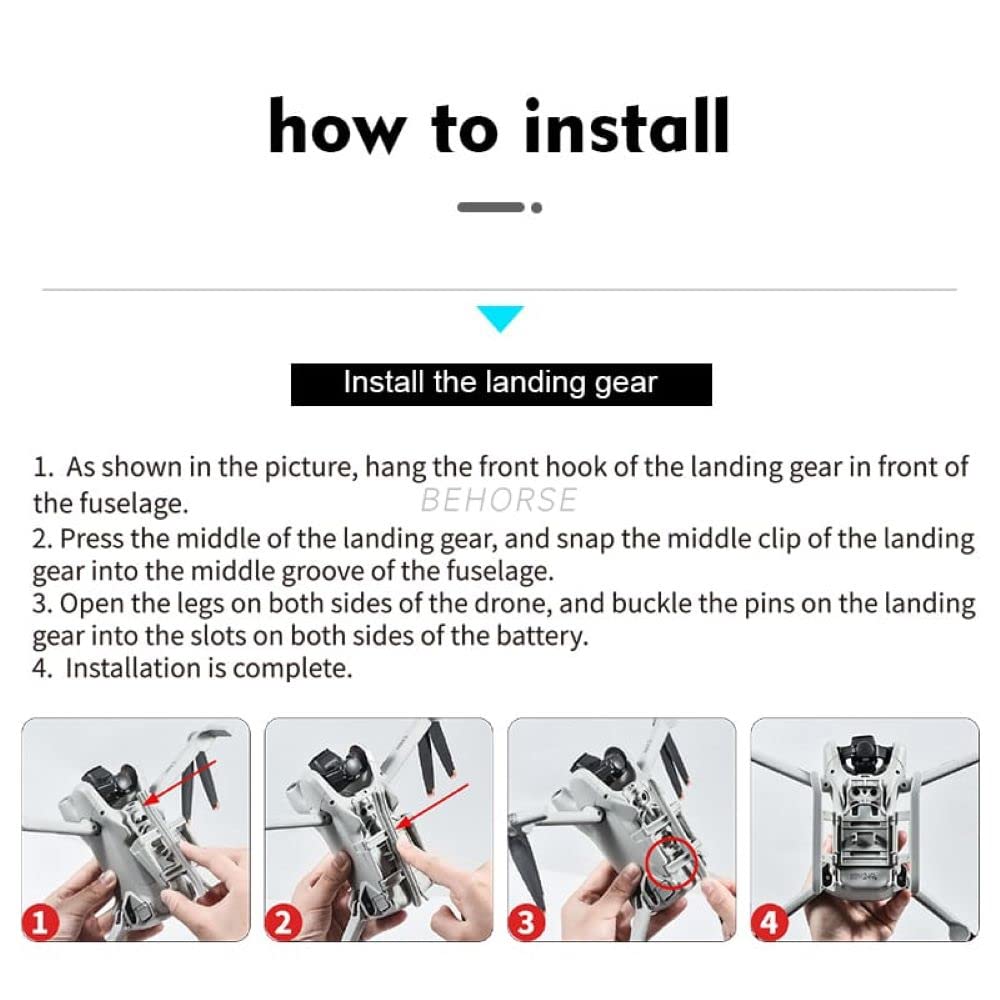 how to install

Install the landing gear

1. As shown in the picture, hang the front hook of the landing gear in front of the fuselage.
BEHORSE
2. Press the middle of the landing gear, and snap the middle clip of the landing gear into the middle groove of the fuselage.
3. Open the legs on both sides of the drone, and buckle the pins on the landing gear into the slots on both sides of the battery.
4. Installation is complete.

1

2

3

4