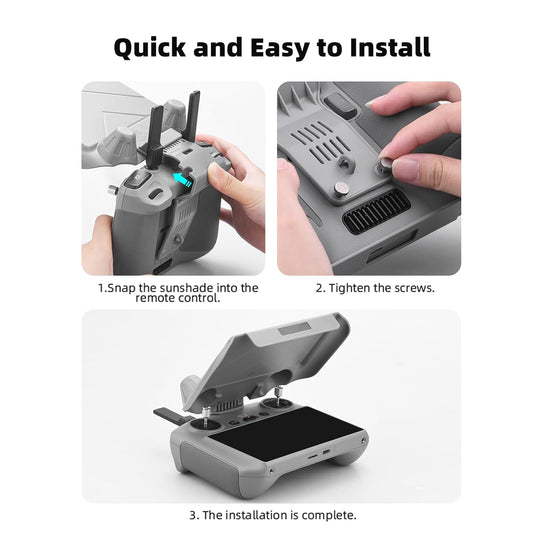 Quick and Easy to Install

1.Snap the sunshade into the remote control.

2. Tighten the screws.

3. The installation is complete.