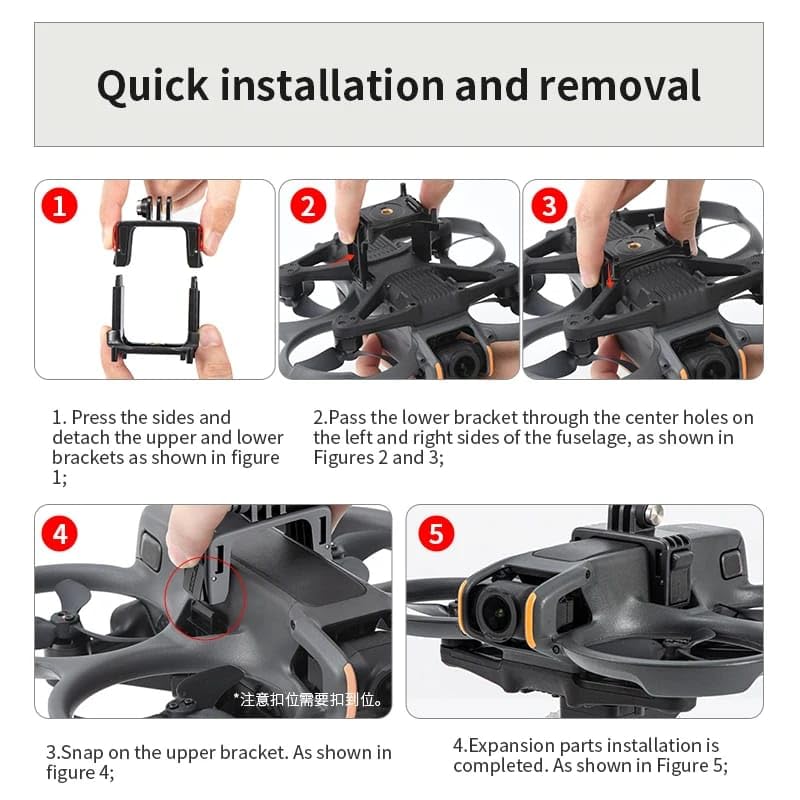 Quick installation and removal

1

2

3

1. Press the sides and detach the upper and lower brackets as shown in figure 1;

2.Pass the lower bracket through the center holes on the left and right sides of the fuselage, as shown in Figures 2 and 3;

4

*注意扣位需要扣到位。

5

3.Snap on the upper bracket. As shown in figure 4;

4.Expansion parts installation is completed. As shown in Figure 5;