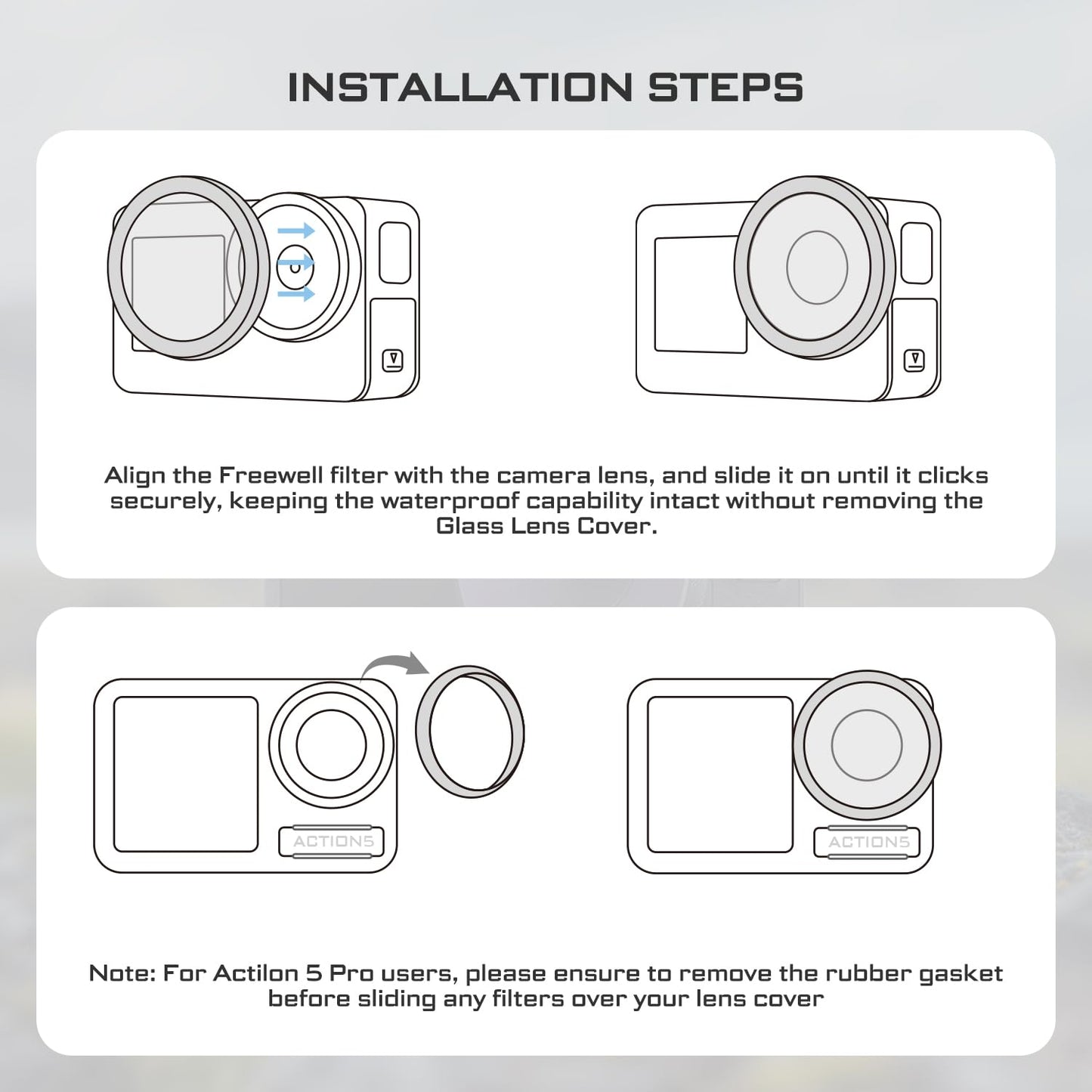 INSTALLATION STEPS

Align the Freewell filter with the camera lens, and slide it on until it clicks securely, keeping the waterproof capability intact without removing the Glass Lens Cover.

ACTION5

ACTION5

Note: For Actilon 5 Pro users, please ensure to remove the rubber gasket before sliding any filters over your lens cover