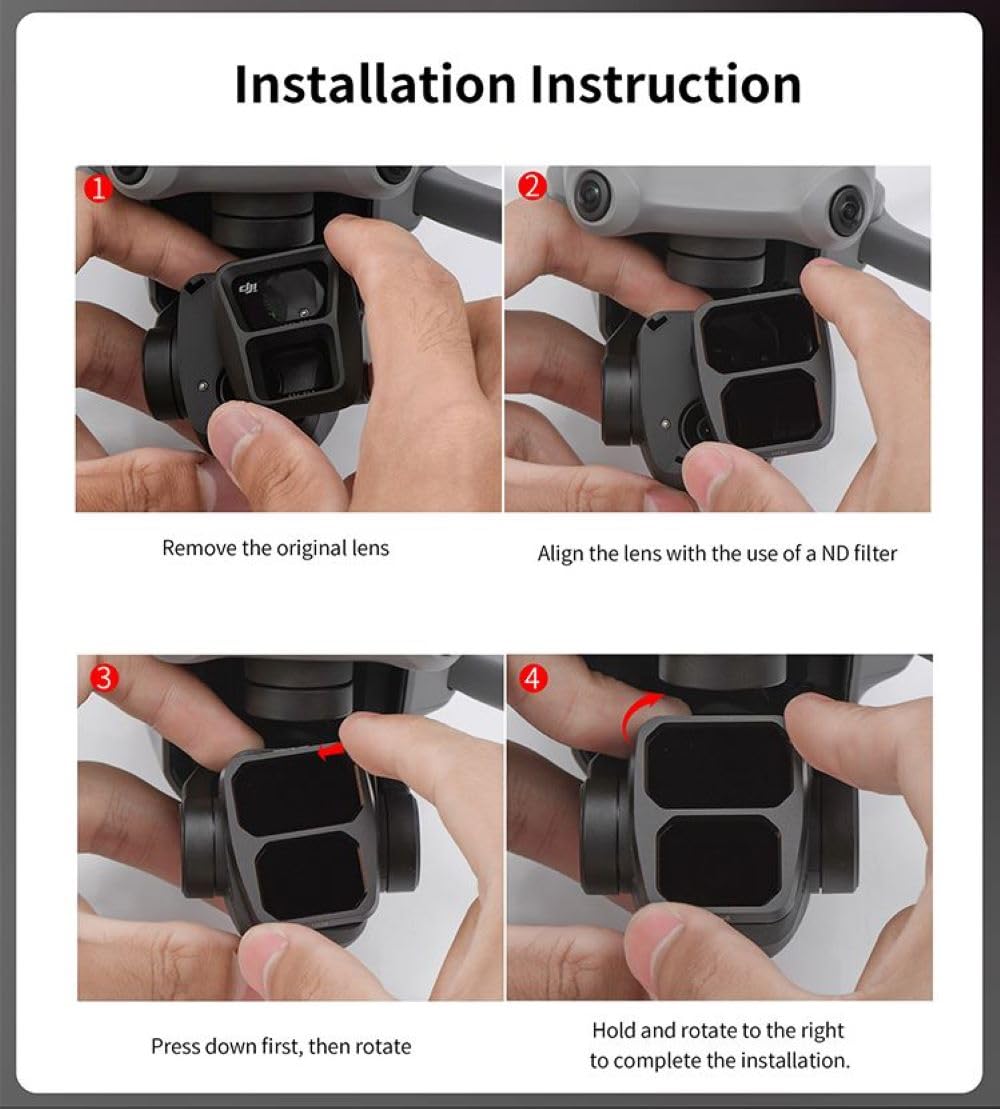 Installation Instruction

1

dji

Remove the original lens

2

Align the lens with the use of a ND filter

3

Press down first, then rotate

4

Hold and rotate to the right to complete the installation.