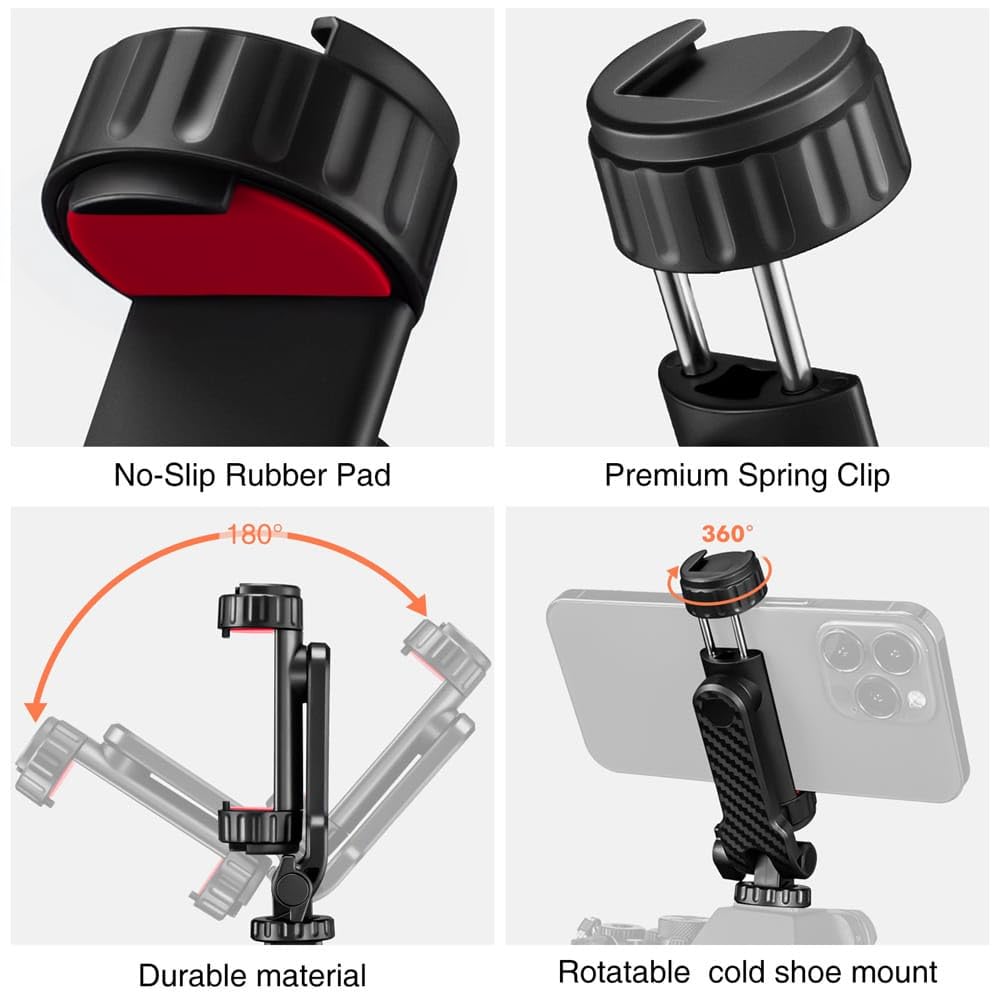 No-Slip Rubber Pad

Premium Spring Clip

180°

Durable material

360°

Rotatable cold shoe mount