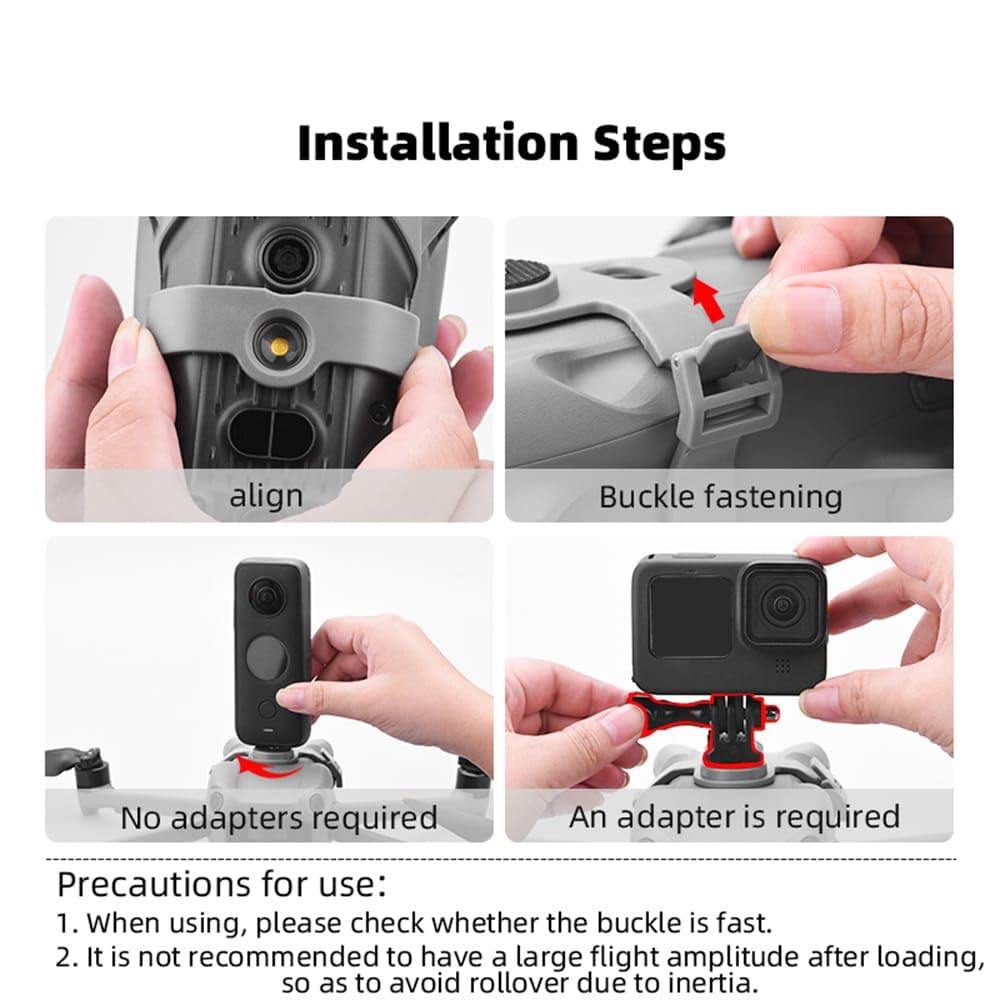 Installation Steps

align

Buckle fastening

No adapters required

An adapter is required

Precautions for use:
1. When using, please check whether the buckle is fast.
2. It is not recommended to have a large flight amplitude after loading, so as to avoid rollover due to inertia.