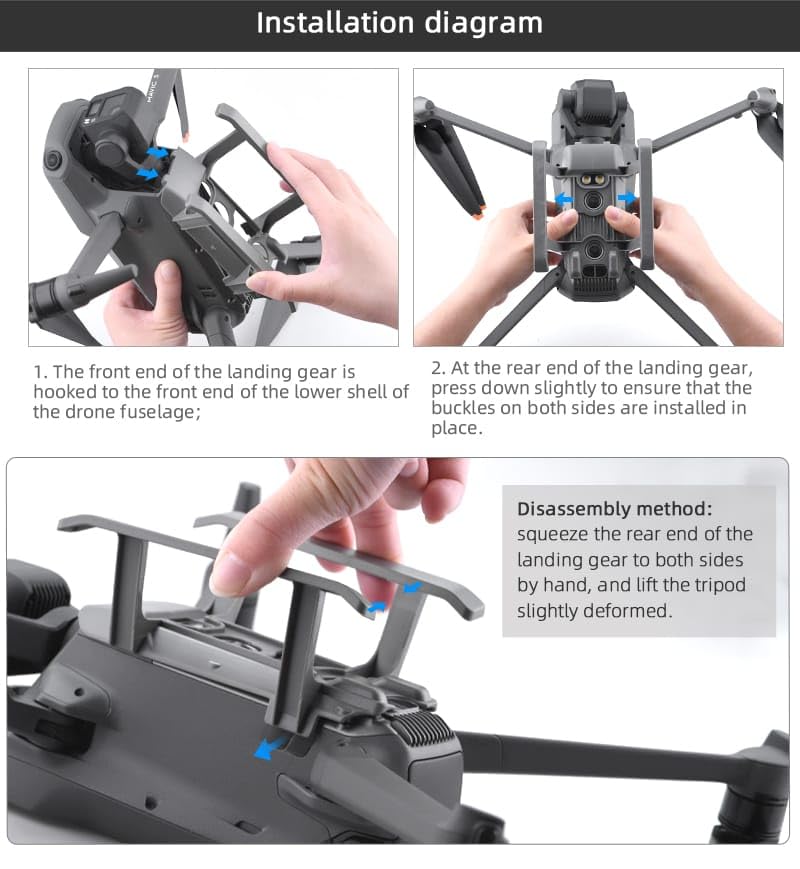 Installation diagram

MAVIC 3

1. The front end of the landing gear is hooked to the front end of the lower shell of the drone fuselage;

2. At the rear end of the landing gear, press down slightly to ensure that the buckles on both sides are installed in place.

Disassembly method:
squeeze the rear end of the landing gear to both sides by hand, and lift the tripod slightly deformed.