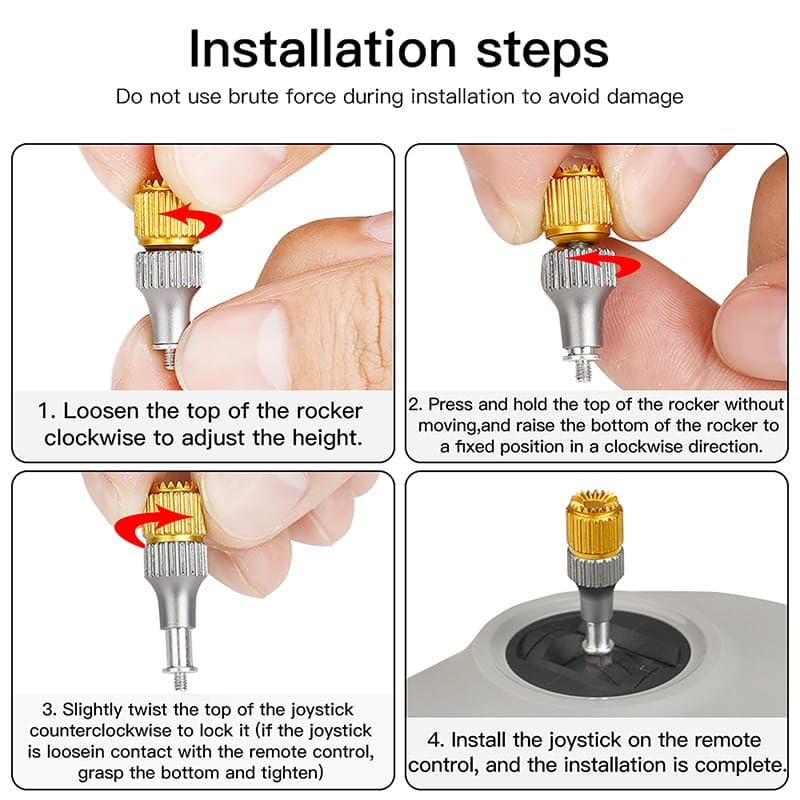 Installation steps

Do not use brute force during installation to avoid damage

1. Loosen the top of the rocker clockwise to adjust the height.

2. Press and hold the top of the rocker without moving,and raise the bottom of the rocker to a fixed position in a clockwise direction.

3. Slightly twist the top of the joystick counterclockwise to lock it (if the joystick is loosein contact with the remote control, grasp the bottom and tighten)

4. Install the joystick on the remote control, and the installation is complete.