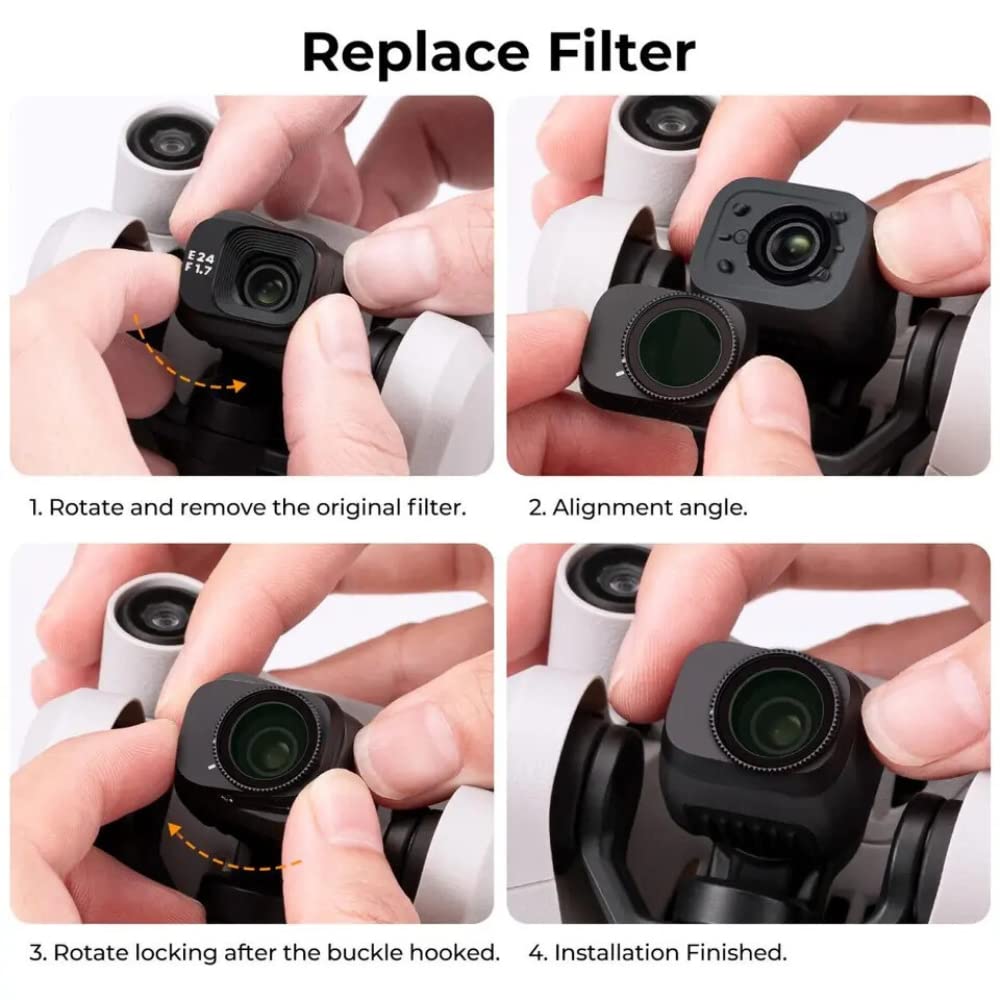 Replace Filter

E24
F1.7

1. Rotate and remove the original filter.

2. Alignment angle.

3. Rotate locking after the buckle hooked.

4. Installation Finished.