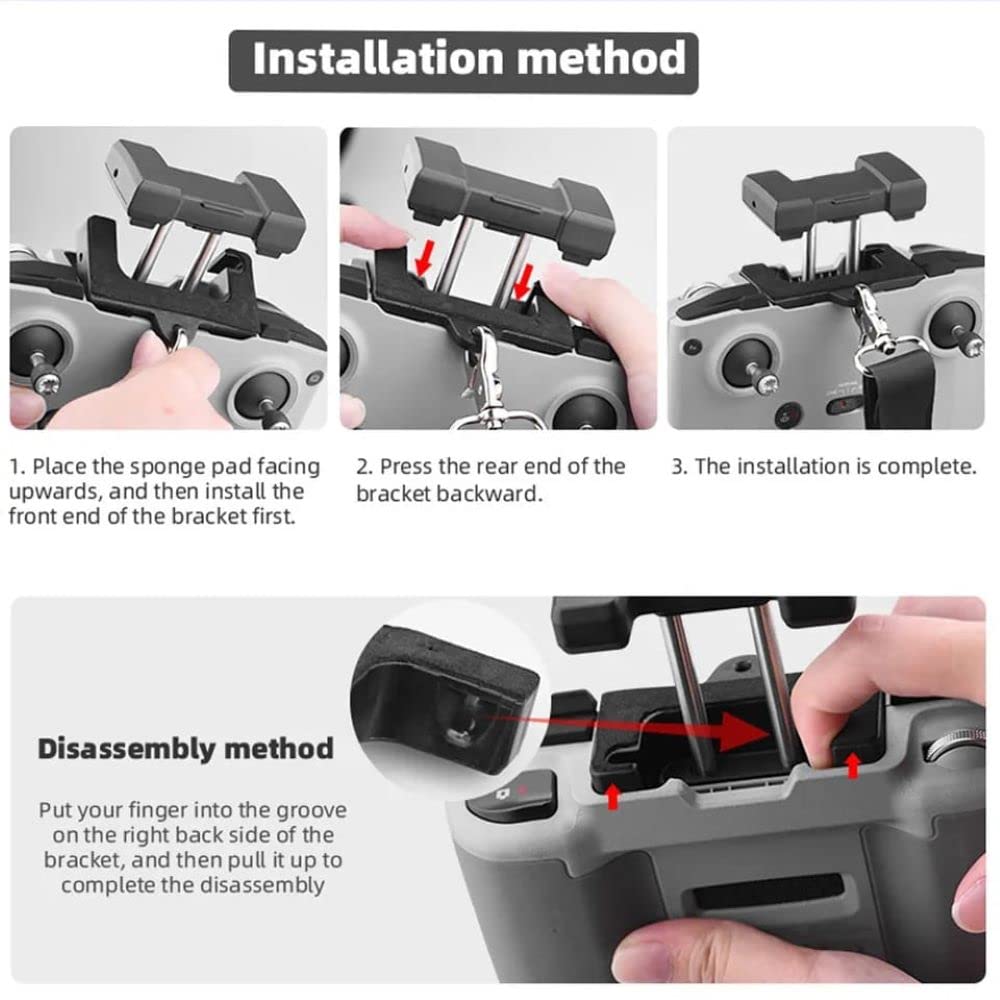 Installation method

1. Place the sponge pad facing upwards, and then install the front end of the bracket first.

2. Press the rear end of the bracket backward.

3. The installation is complete.

Disassembly method

Put your finger into the groove on the right back side of the bracket, and then pull it up to complete the disassembly