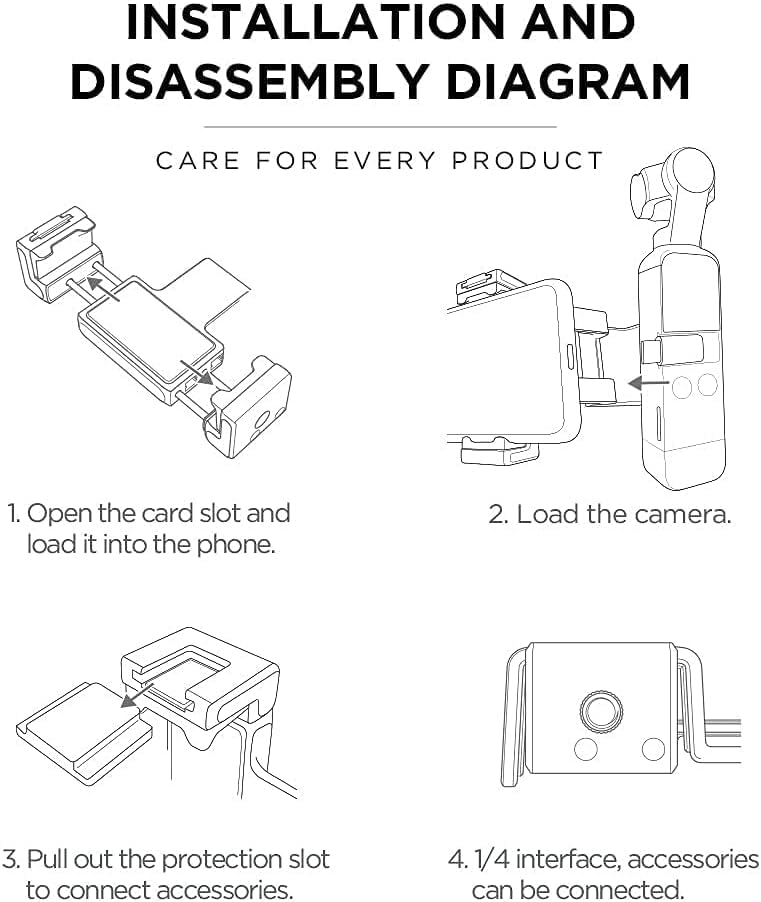 INSTALLATION AND DISASSEMBLY DIAGRAM

CARE FOR EVERY PRODUCT

1. Open the card slot and load it into the phone.

2. Load the camera.

3. Pull out the protection slot to connect accessories.

4. 1/4 interface, accessories can be connected.