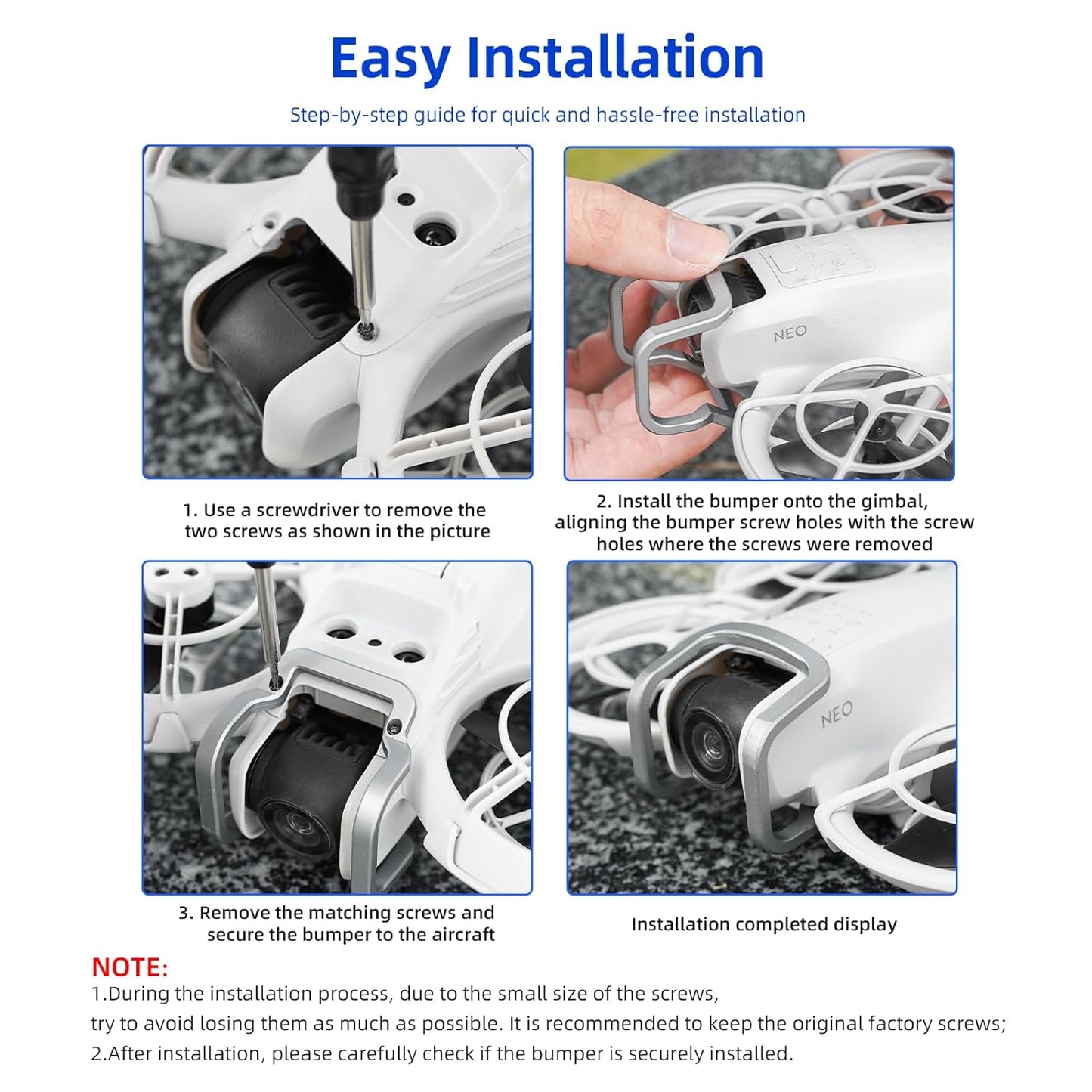 Easy Installation

Step-by-step guide for quick and hassle-free installation

NEO

1. Use a screwdriver to remove the two screws as shown in the picture

2. Install the bumper onto the gimbal, aligning the bumper screw holes with the screw holes where the screws were removed

NEO

3. Remove the matching screws and secure the bumper to the aircraft

Installation completed display

NOTE:
1.During the installation process, due to the small size of the screws, try to avoid losing them as much as possible. It is recommended to keep the original factory screws;
2.After installation, please carefully check if the bumper is securely installed.