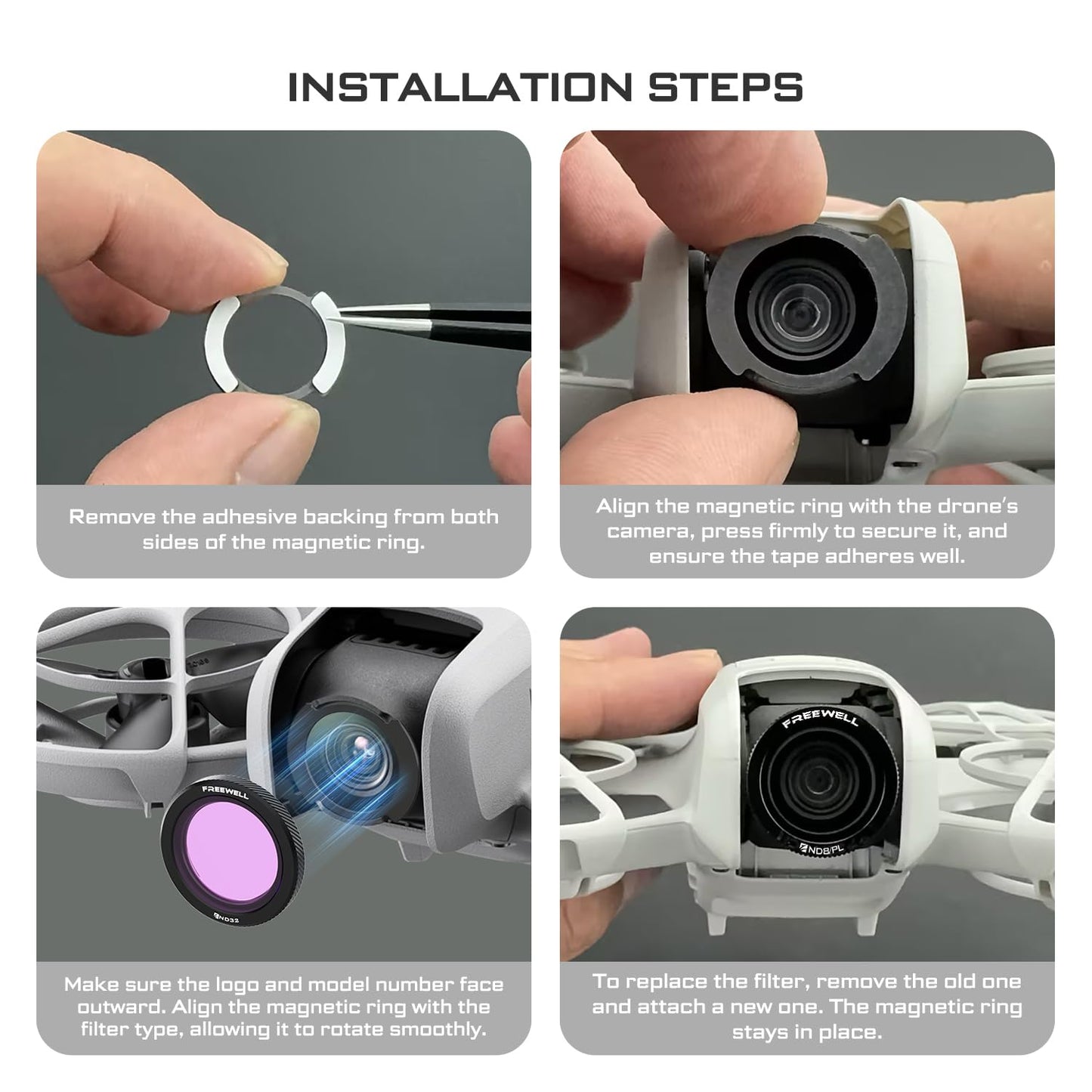 INSTALLATION STEPS

Remove the adhesive backing from both sides of the magnetic ring.

Align the magnetic ring with the drone's camera, press firmly to secure it, and ensure the tape adheres well.

FREEWELL

ND32

Make sure the logo and model number face outward. Align the magnetic ring with the filter type, allowing it to rotate smoothly.

FREEWELL

ND8/PL

To replace the filter, remove the old one and attach a new one. The magnetic ring stays in place.