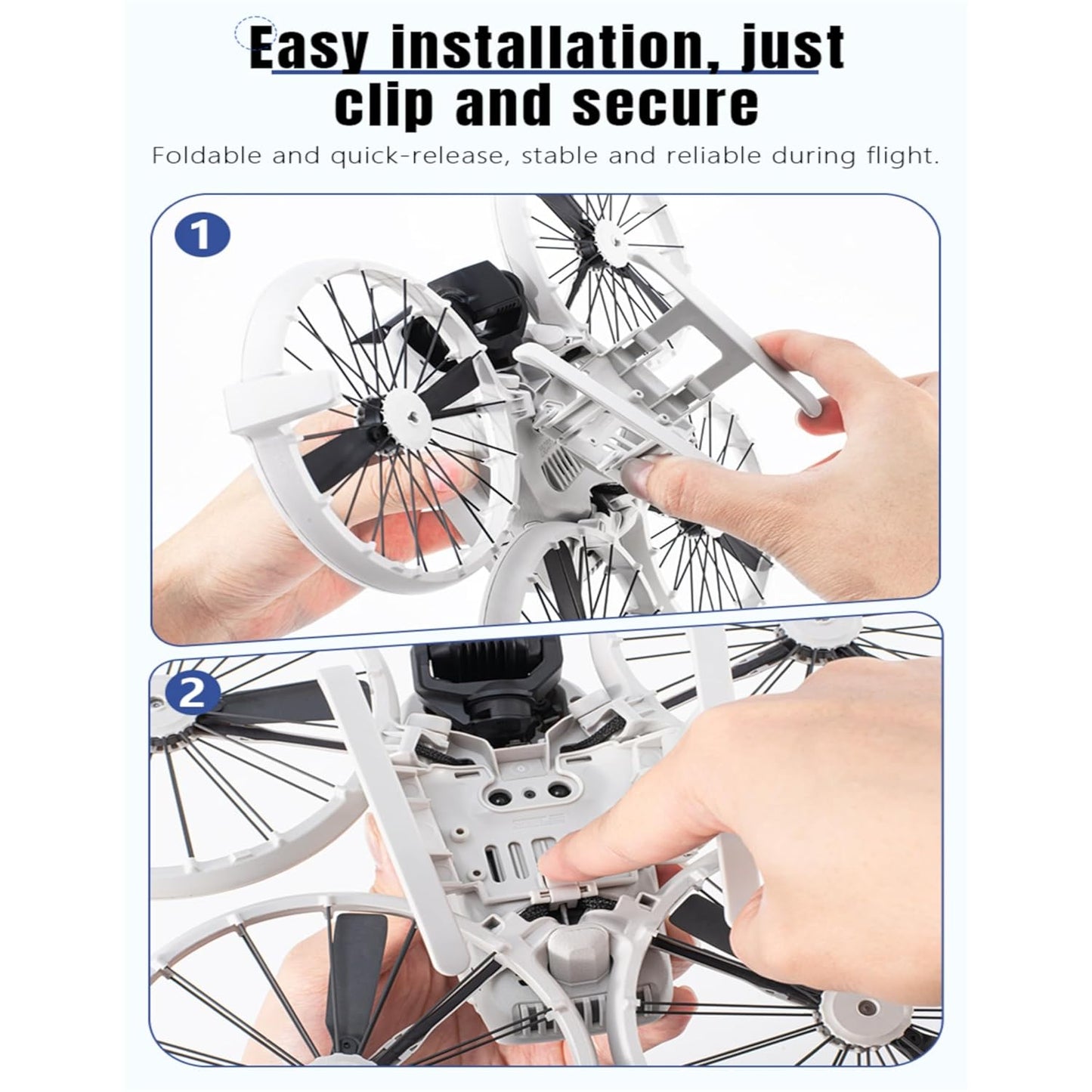 Easy installation, just clip and secure

Foldable and quick-release, stable and reliable during flight.

1

2