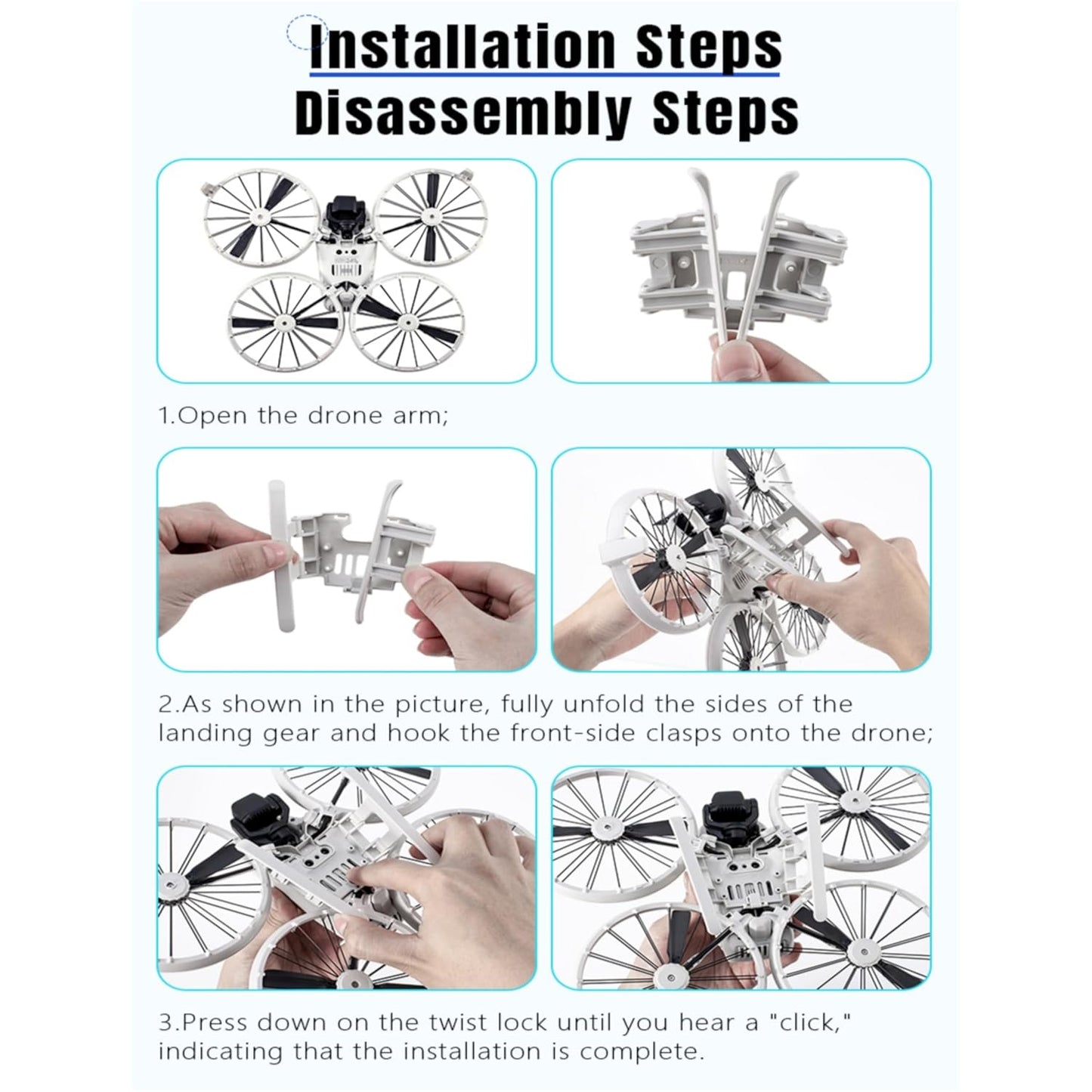 Installation Steps
Disassembly Steps

1.Open the drone arm;

2.As shown in the picture, fully unfold the sides of the landing gear and hook the front-side clasps onto the drone;

3.Press down on the twist lock until you hear a "click," indicating that the installation is complete.