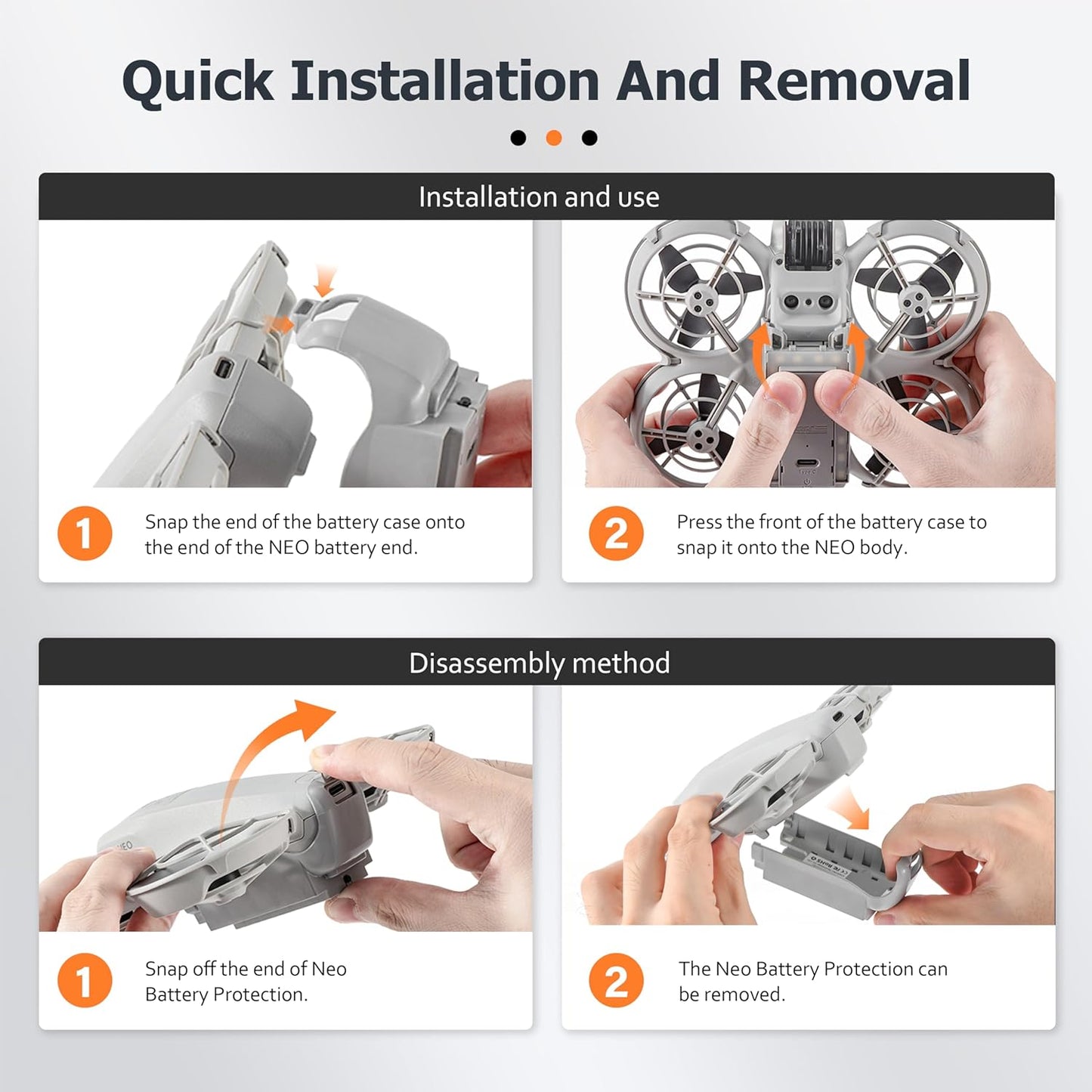 Quick Installation And Removal

Installation and use

1 Snap the end of the battery case onto the end of the NEO battery end.

2 Press the front of the battery case to snap it onto the NEO body.

Disassembly method

NEO

1 Snap off the end of Neo Battery Protection.

2 The Neo Battery Protection can be removed.