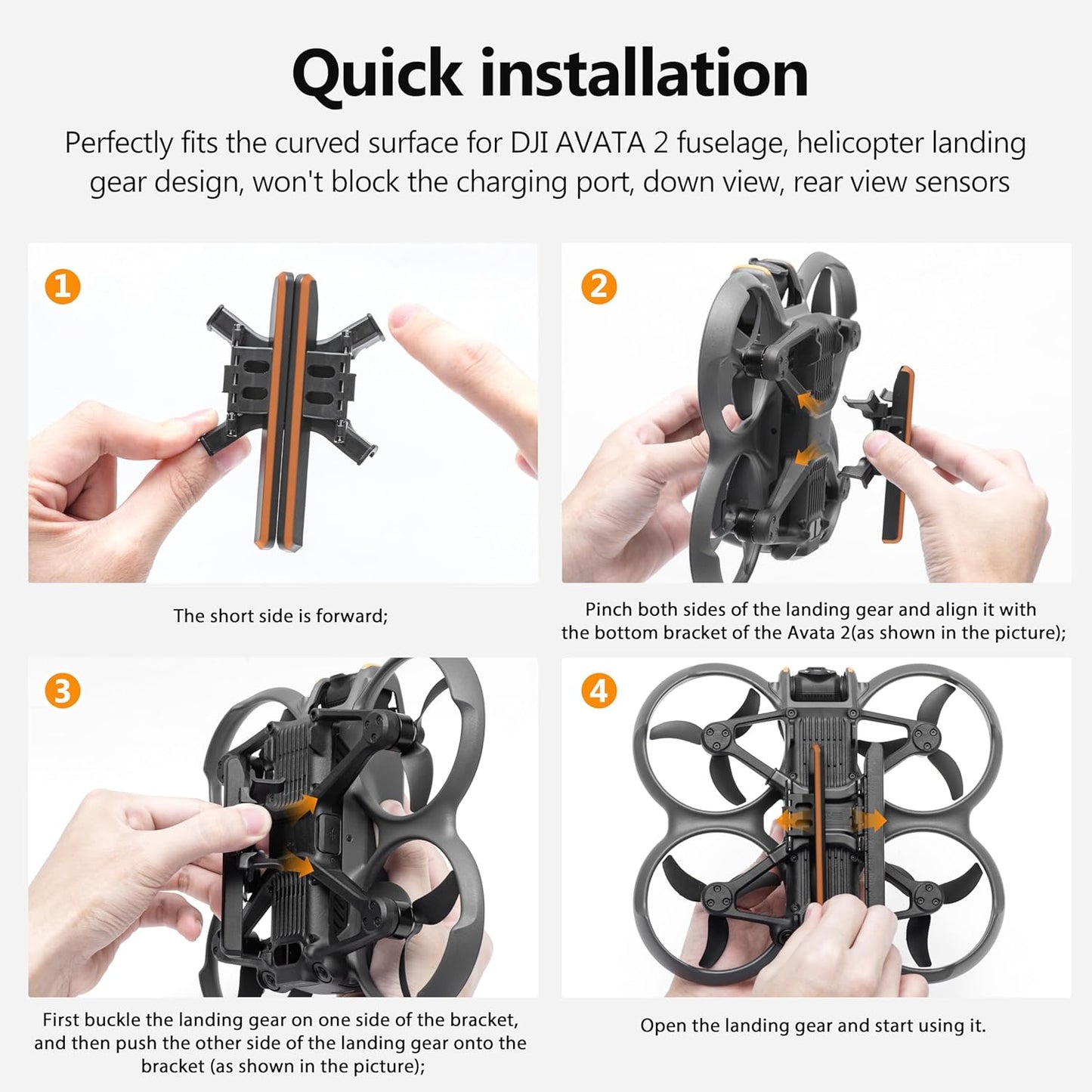 Quick installation

Perfectly fits the curved surface for DJI AVATA 2 fuselage, helicopter landing gear design, won't block the charging port, down view, rear view sensors

1

The short side is forward;

2

Pinch both sides of the landing gear and align it with the bottom bracket of the Avata 2(as shown in the picture);

3

First buckle the landing gear on one side of the bracket, and then push the other side of the landing gear onto the bracket (as shown in the picture);

4

Open the landing gear and start using it.