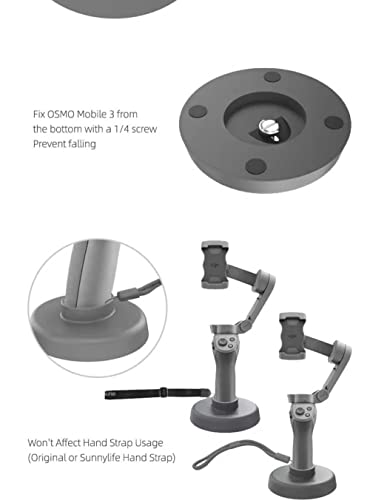 Fix OSMO Mobile 3 from the bottom with a 1/4 screw
Prevent falling

Won't Affect Hand Strap Usage
(Original or Sunnylife Hand Strap)