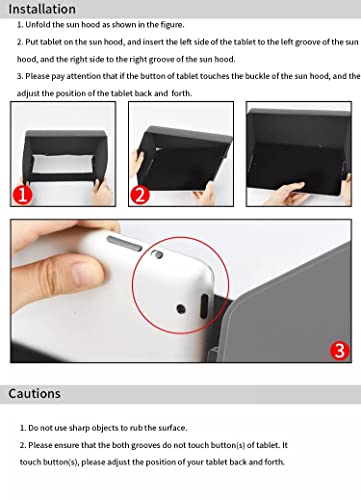 Installation

1. Unfold the sun hood as shown in the figure.

2. Put tablet on the sun hood, and insert the left side of the tablet to the left groove of the sun hood, and the right side to the right groove of the sun hood.

3. Please pay attention that if the button of tablet touches the buckle of the sun hood, and the adjust the position of the tablet back and forth.

1

2

3

Cautions

1. Do not use sharp objects to rub the surface.

2. Please ensure that the both grooves do not touch button(s) of tablet. It touch button(s), please adjust the position of your tablet back and forth.