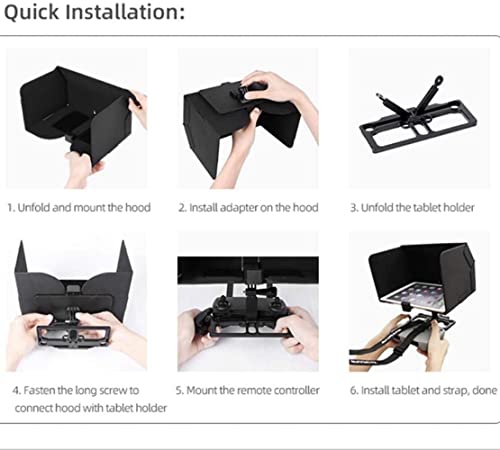 Quick Installation:

1. Unfold and mount the hood

2. Install adapter on the hood

3. Unfold the tablet holder

4. Fasten the long screw to connect hood with tablet holder

5. Mount the remote controller

6. Install tablet and strap, done