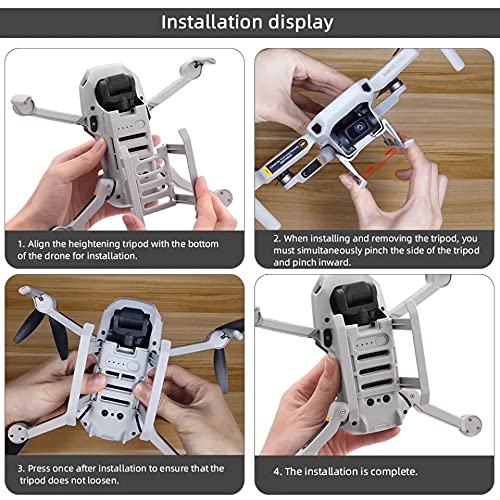 Installation display

1. Align the heightening tripod with the bottom of the drone for installation.

2. When installing and removing the tripod, you must simultaneously pinch the side of the tripod and pinch inward.

3. Press once after installation to ensure that the tripod does not loosen.

4. The installation is complete.