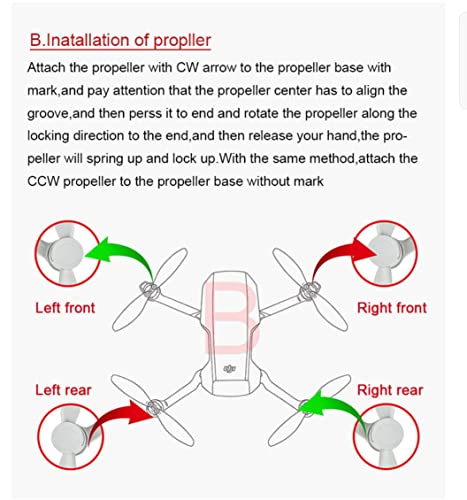 B.Inatallation of propller

Attach the propeller with CW arrow to the propeller base with mark,and pay attention that the propeller center has to align the groove,and then perss it to end and rotate the propeller along the locking direction to the end,and then release your hand,the propeller will spring up and lock up.With the same method,attach the CCW propeller to the propeller base without mark

Left front

Right front

B

dji

Left rear

Right rear