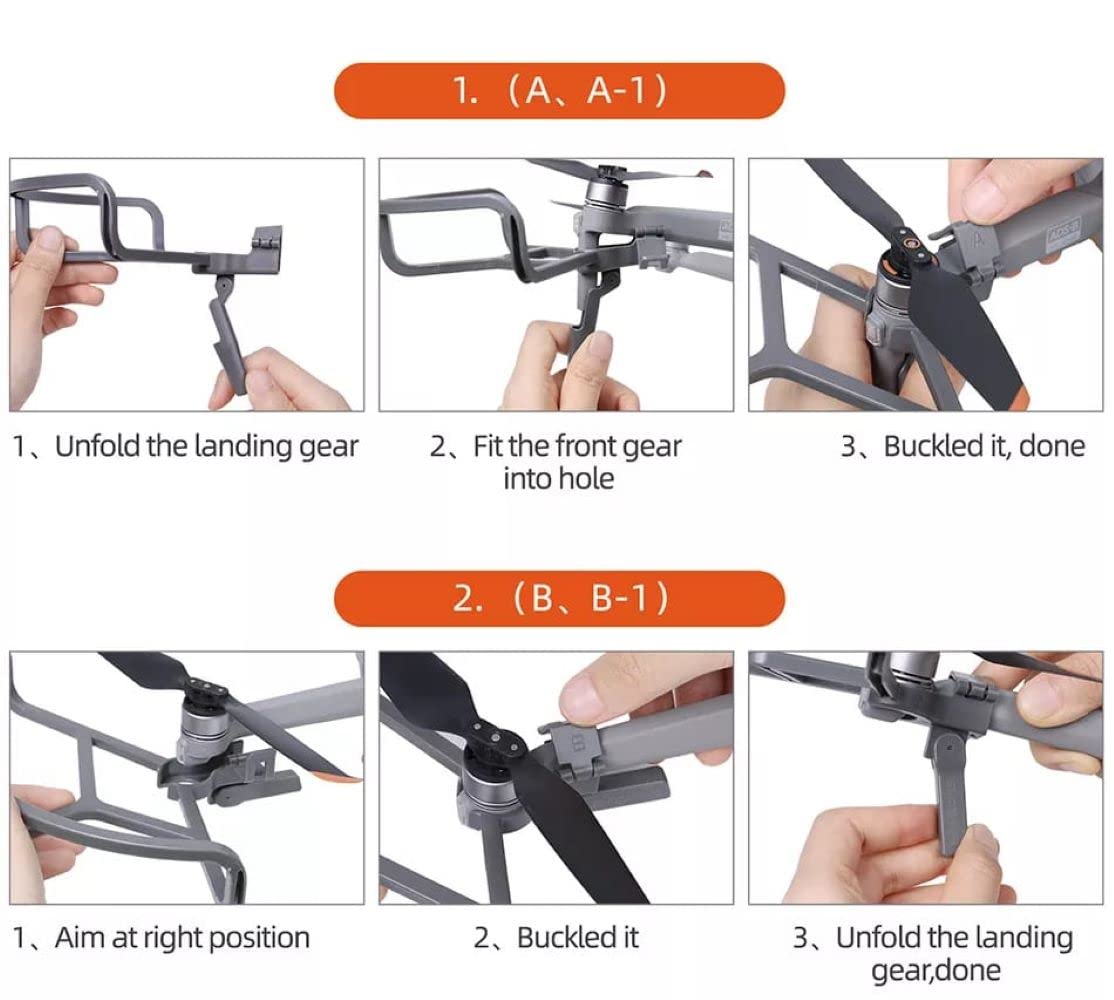 1.（A、A-1）

1、Unfold the landing gear

2、Fit the front gear into hole

3、Buckled it, done

2.（B、B-1）

1、Aim at right position

2、Buckled it

3、Unfold the landing gear,done