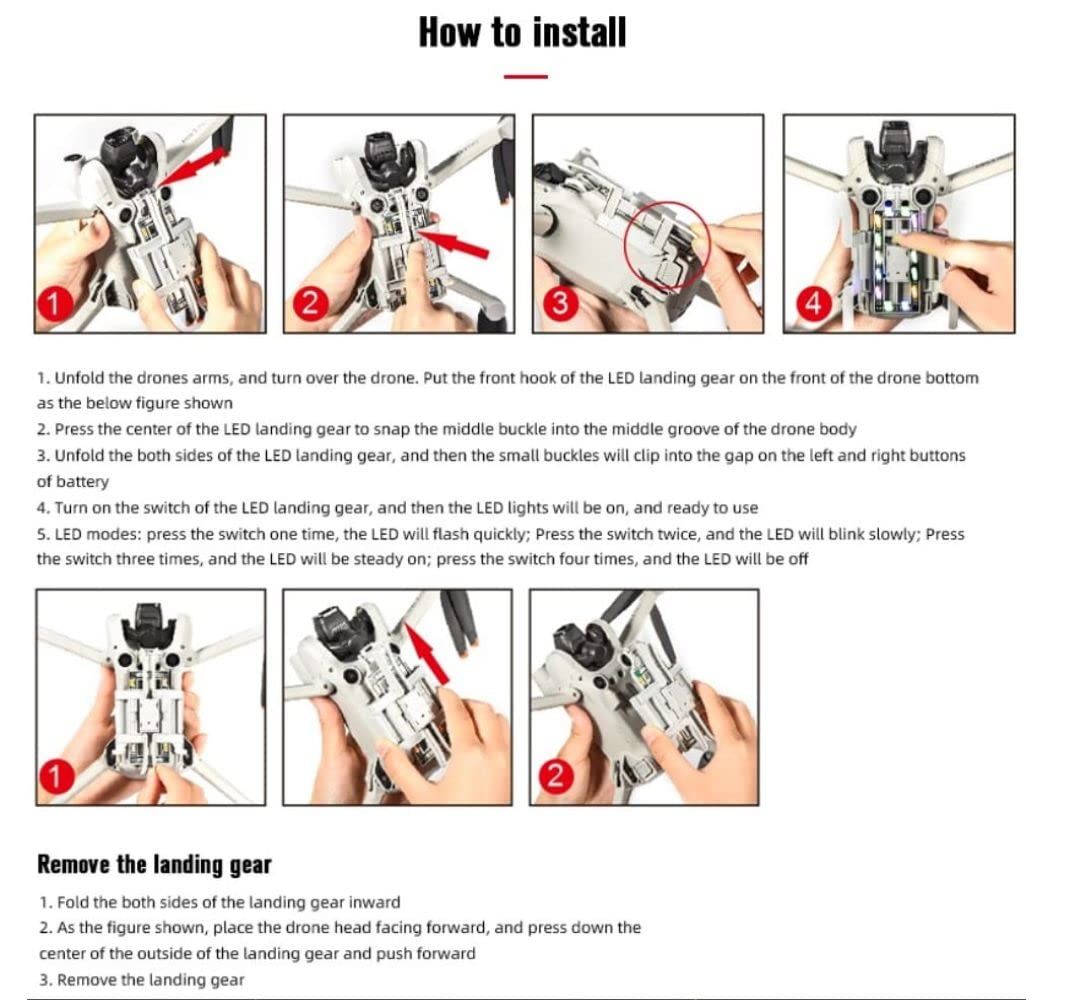 How to install

1

2

3

4

1. Unfold the drones arms, and turn over the drone. Put the front hook of the LED landing gear on the front of the drone bottom as the below figure shown
2. Press the center of the LED landing gear to snap the middle buckle into the middle groove of the drone body
3. Unfold the both sides of the LED landing gear, and then the small buckles will clip into the gap on the left and right buttons of battery
4. Turn on the switch of the LED landing gear, and then the LED lights will be on, and ready to use
5. LED modes: press the switch one time, the LED will flash quickly; Press the switch twice, and the LED will blink slowly; Press the switch three times, and the LED will be steady on; press the switch four times, and the LED will be off

1

2

Remove the landing gear

1. Fold the both sides of the landing gear inward
2. As the figure shown, place the drone head facing forward, and press down the center of the outside of the landing gear and push forward
3. Remove the landing gear