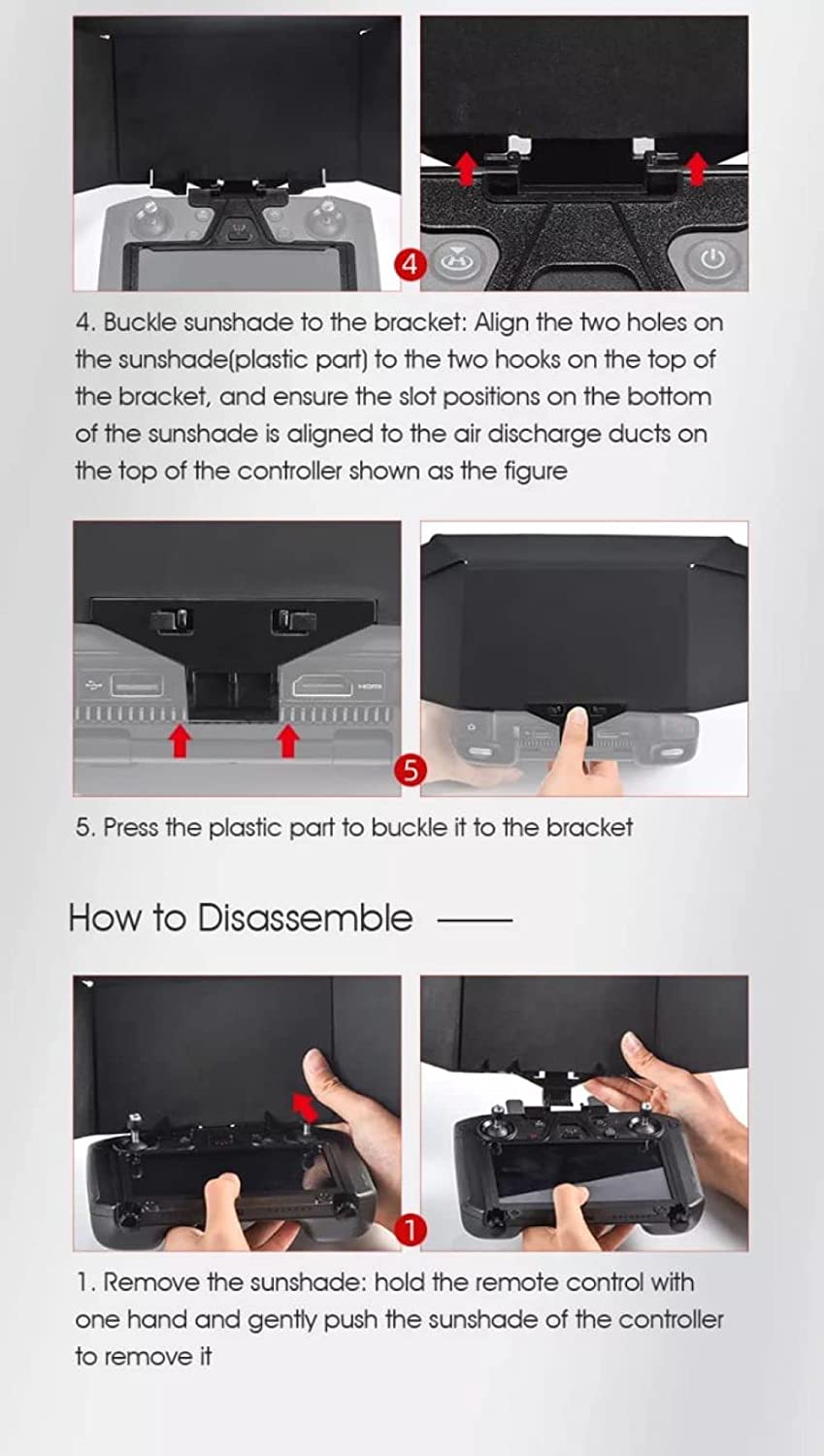 4

4. Buckle sunshade to the bracket: Align the two holes on the sunshade(plastic part) to the two hooks on the top of the bracket, and ensure the slot positions on the bottom of the sunshade is aligned to the air discharge ducts on the top of the controller shown as the figure

HDMI

5

5. Press the plastic part to buckle it to the bracket

How to Disassemble

1

1. Remove the sunshade: hold the remote control with one hand and gently push the sunshade of the controller to remove it