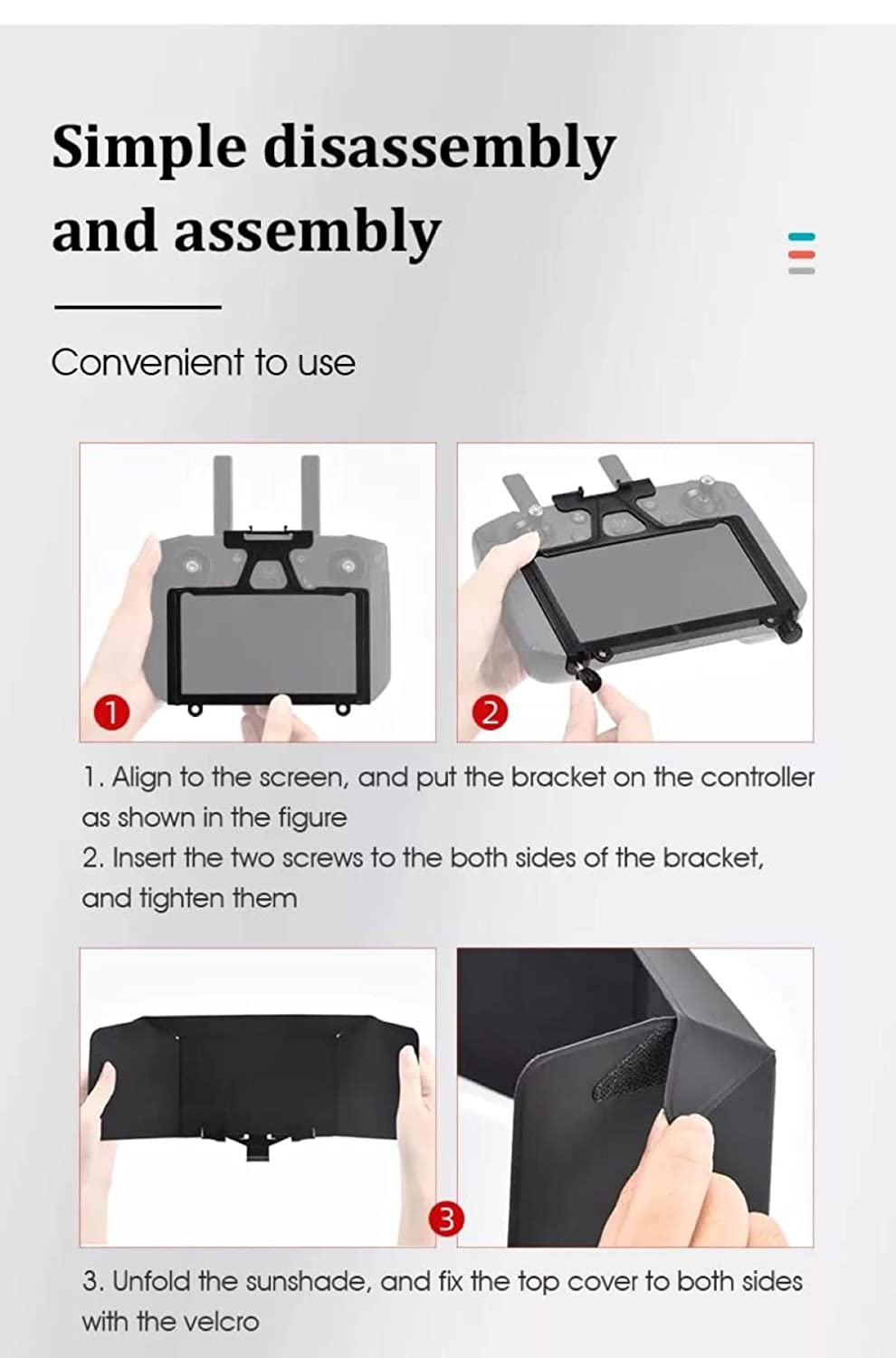 Simple disassembly and assembly

Convenient to use

1

2

1. Align to the screen, and put the bracket on the controller as shown in the figure
2. Insert the two screws to the both sides of the bracket, and tighten them

3

3. Unfold the sunshade, and fix the top cover to both sides with the velcro