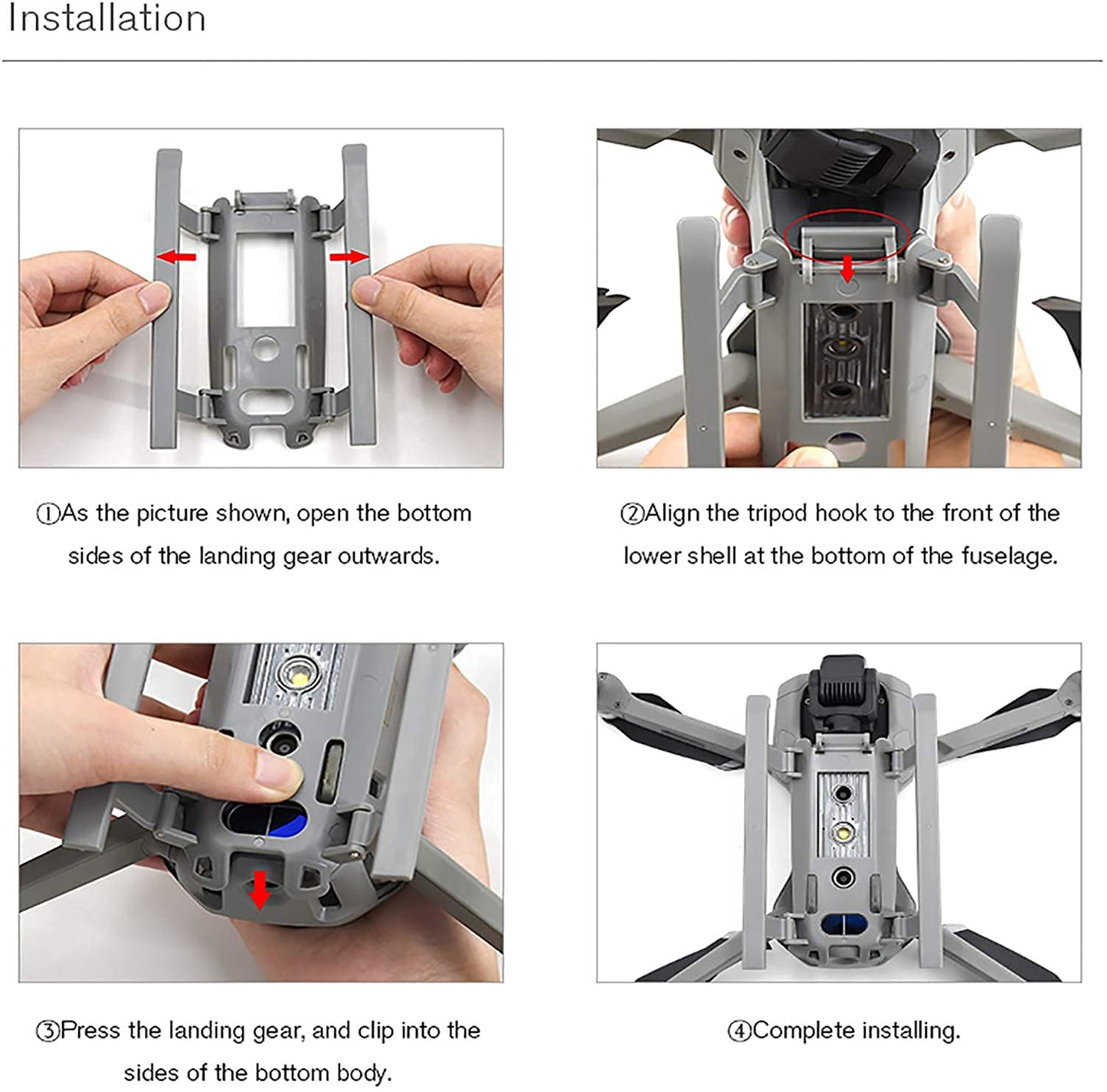 Installation

①As the picture shown, open the bottom sides of the landing gear outwards.

②Align the tripod hook to the front of the lower shell at the bottom of the fuselage.

③Press the landing gear, and clip into the sides of the bottom body.

④Complete installing.