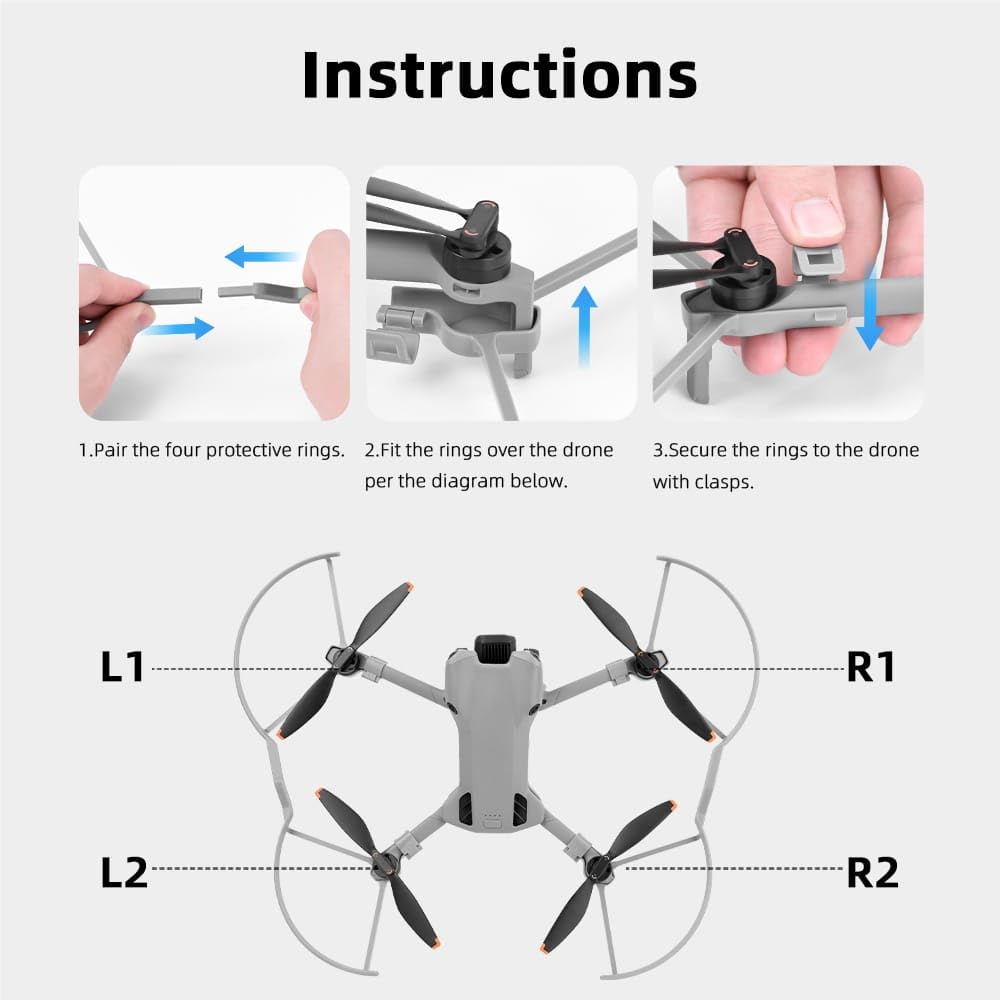 Instructions

1.Pair the four protective rings.

2.Fit the rings over the drone per the diagram below.

3.Secure the rings to the drone with clasps.

L1

R1

L2

R2