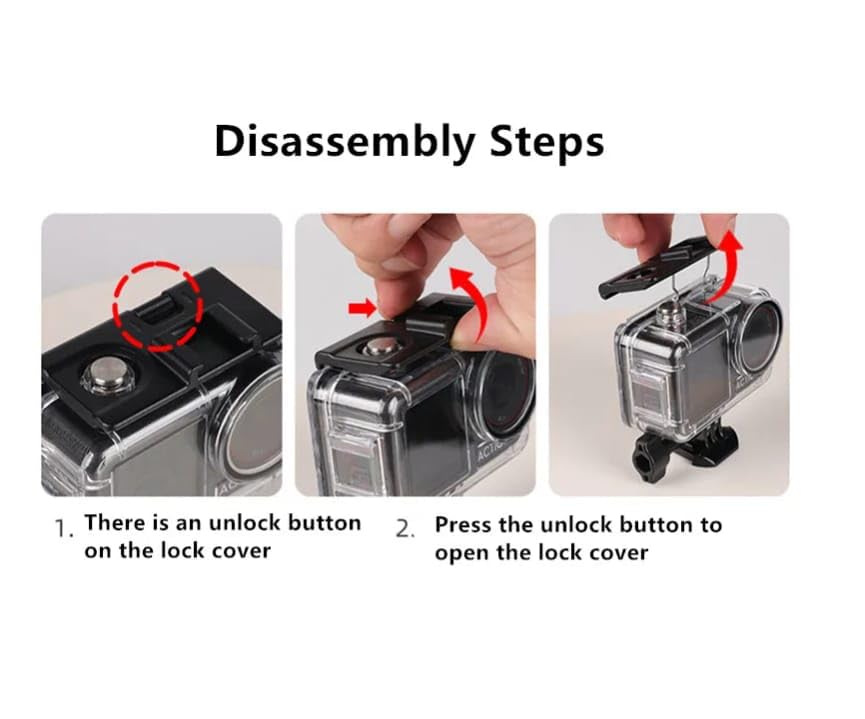 Disassembly Steps

1. There is an unlock button on the lock cover

2. Press the unlock button to open the lock cover