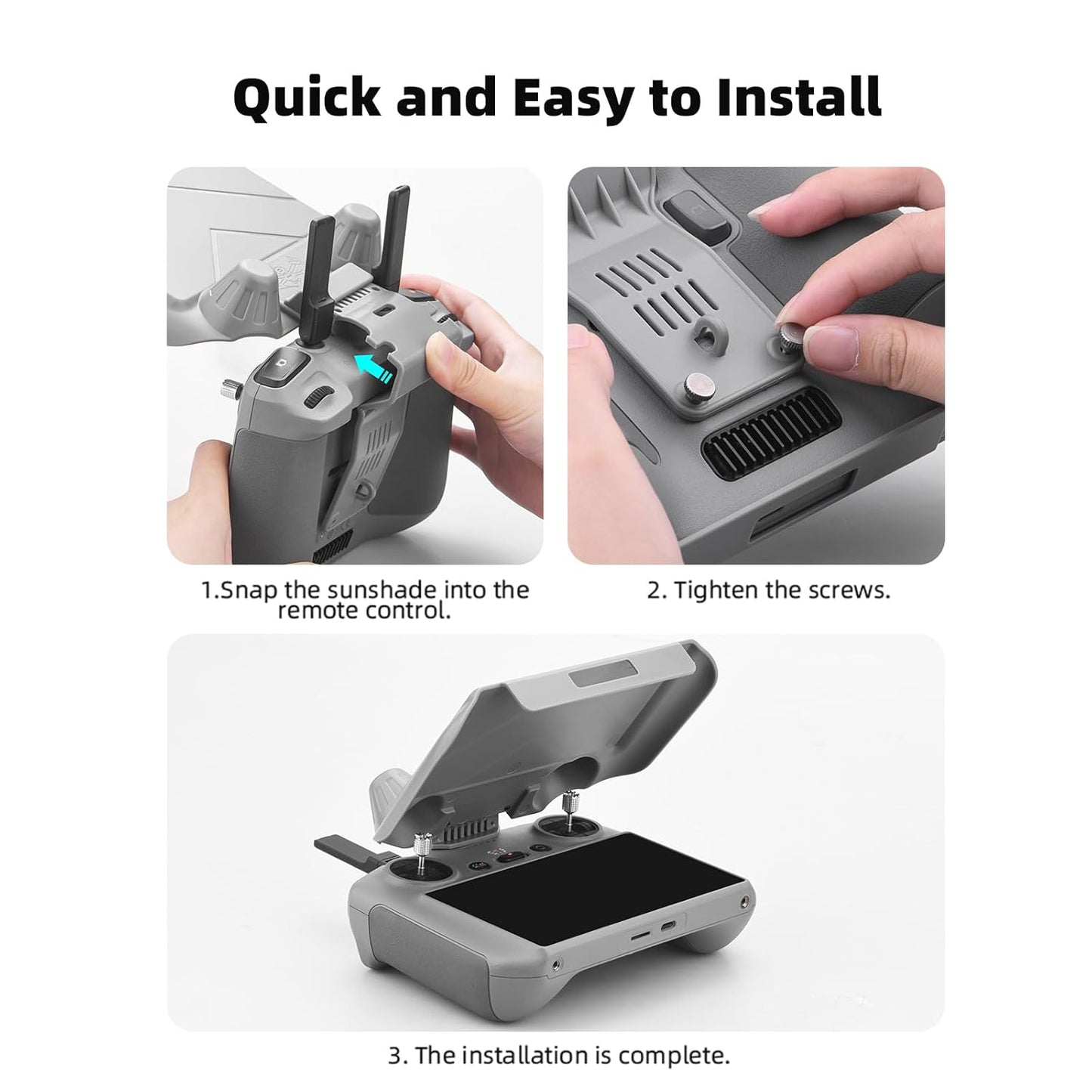 Quick and Easy to Install

1.Snap the sunshade into the remote control.

2. Tighten the screws.

3. The installation is complete.