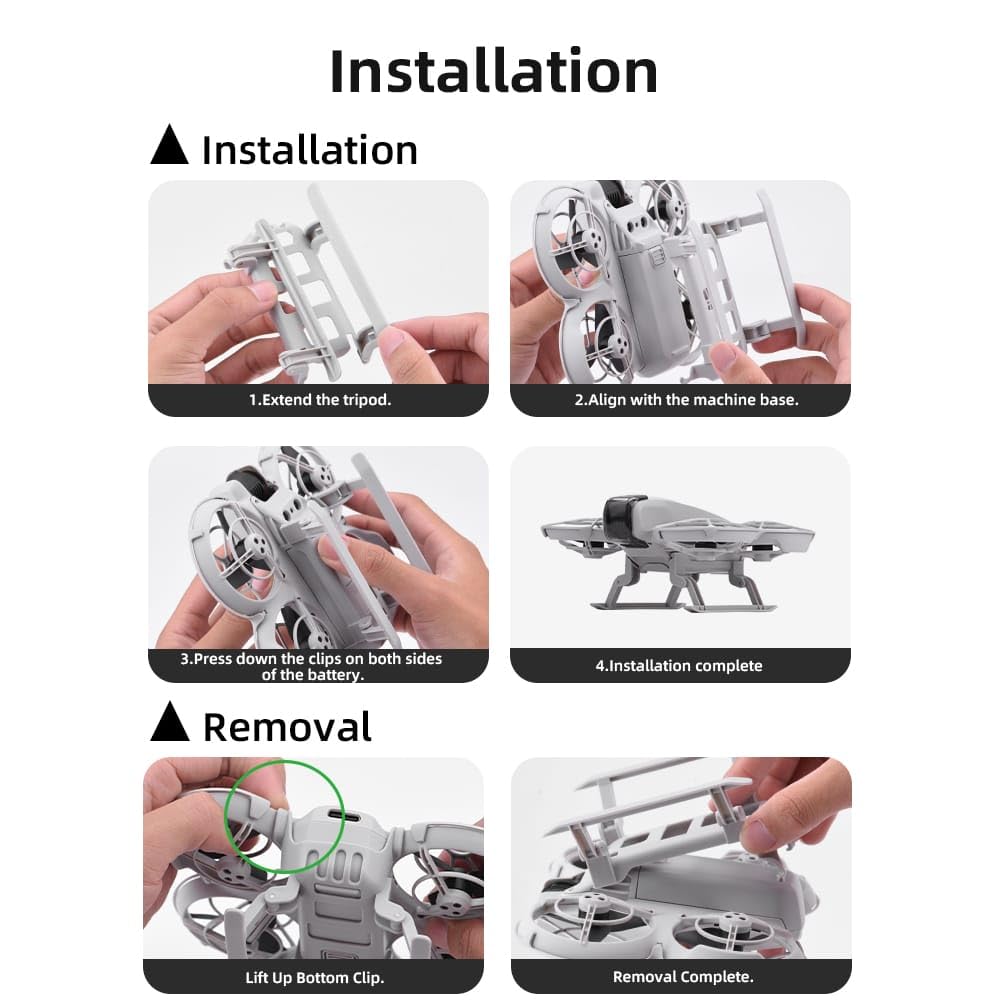 Installation

▲ Installation

1.Extend the tripod.

2.Align with the machine base.

3.Press down the clips on both sides of the battery.

4.Installation complete

▲ Removal

Lift Up Bottom Clip.

Removal Complete.