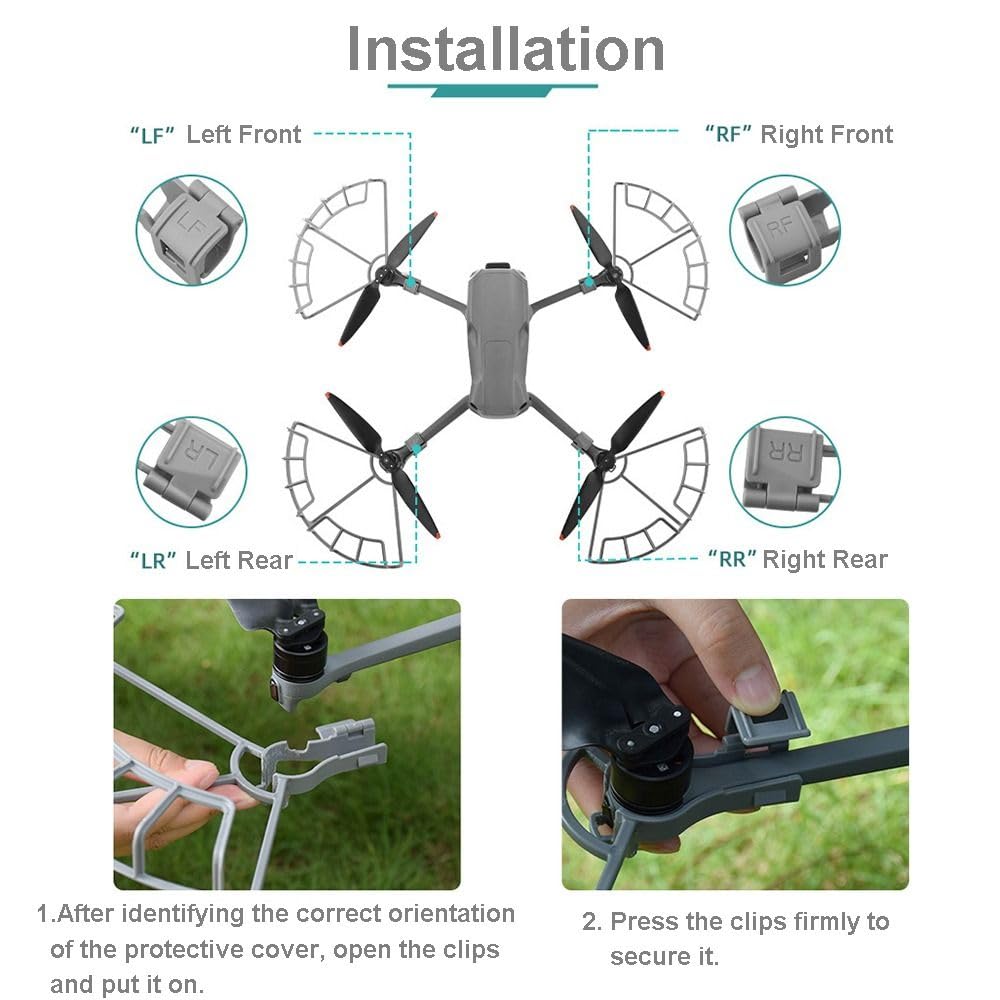 Installation

"LF" Left Front

"RF" Right Front

LF

RF

LR

RR

"LR" Left Rear

"RR" Right Rear

1.After identifying the correct orientation of the protective cover, open the clips and put it on.

2. Press the clips firmly to secure it.