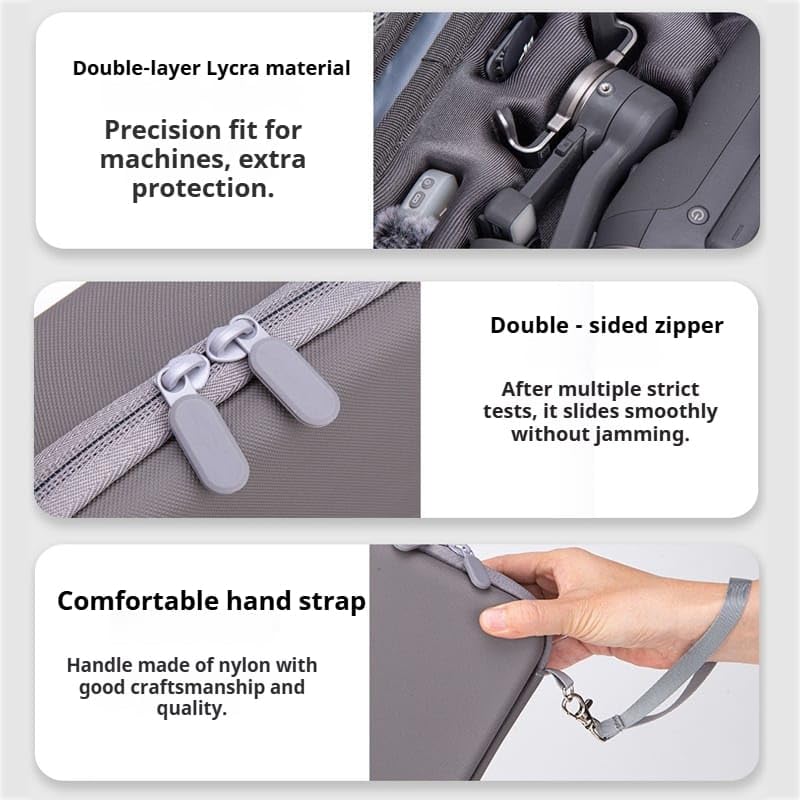 Double-layer Lycra material

Precision fit for machines, extra protection.

Double - sided zipper

After multiple strict tests, it slides smoothly without jamming.

Comfortable hand strap

Handle made of nylon with good craftsmanship and quality.