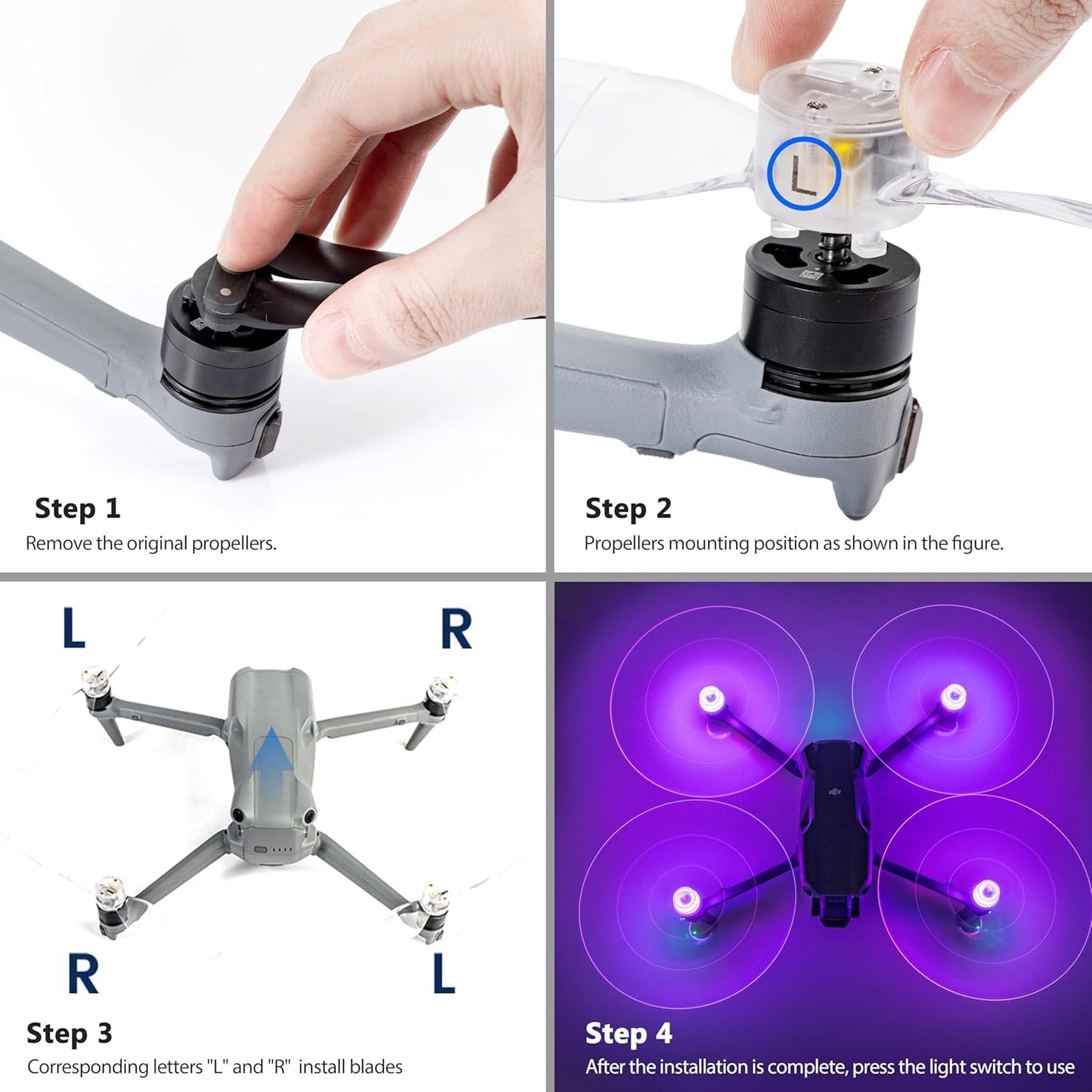 Step 1
Remove the original propellers.

L

Step 2
Propellers mounting position as shown in the figure.

L

R

R

L

Step 3
Corresponding letters "L" and "R" install blades

Step 4
After the installation is complete, press the light switch to use