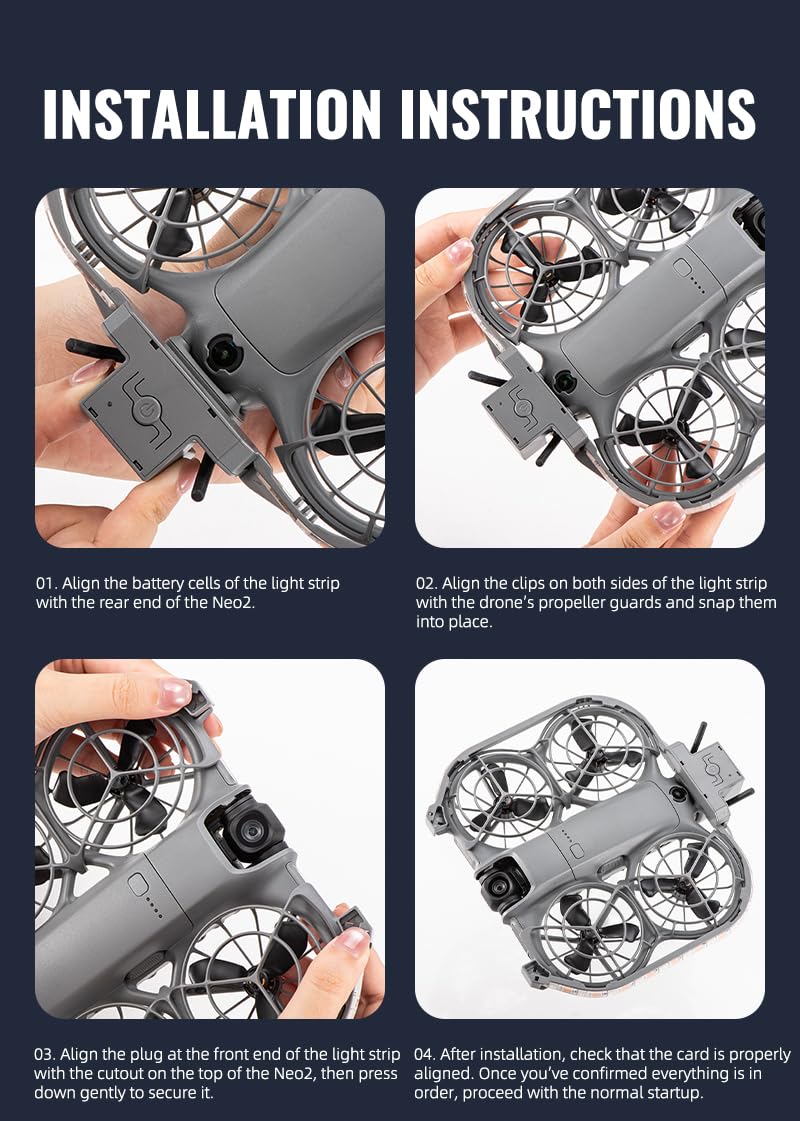 INSTALLATION INSTRUCTIONS

01. Align the battery cells of the light strip with the rear end of the Neo2.

02. Align the clips on both sides of the light strip with the drone's propeller guards and snap them into place.

03. Align the plug at the front end of the light strip with the cutout on the top of the Neo2, then press down gently to secure it.

04. After installation, check that the card is properly aligned. Once you've confirmed everything is in order, proceed with the normal startup.