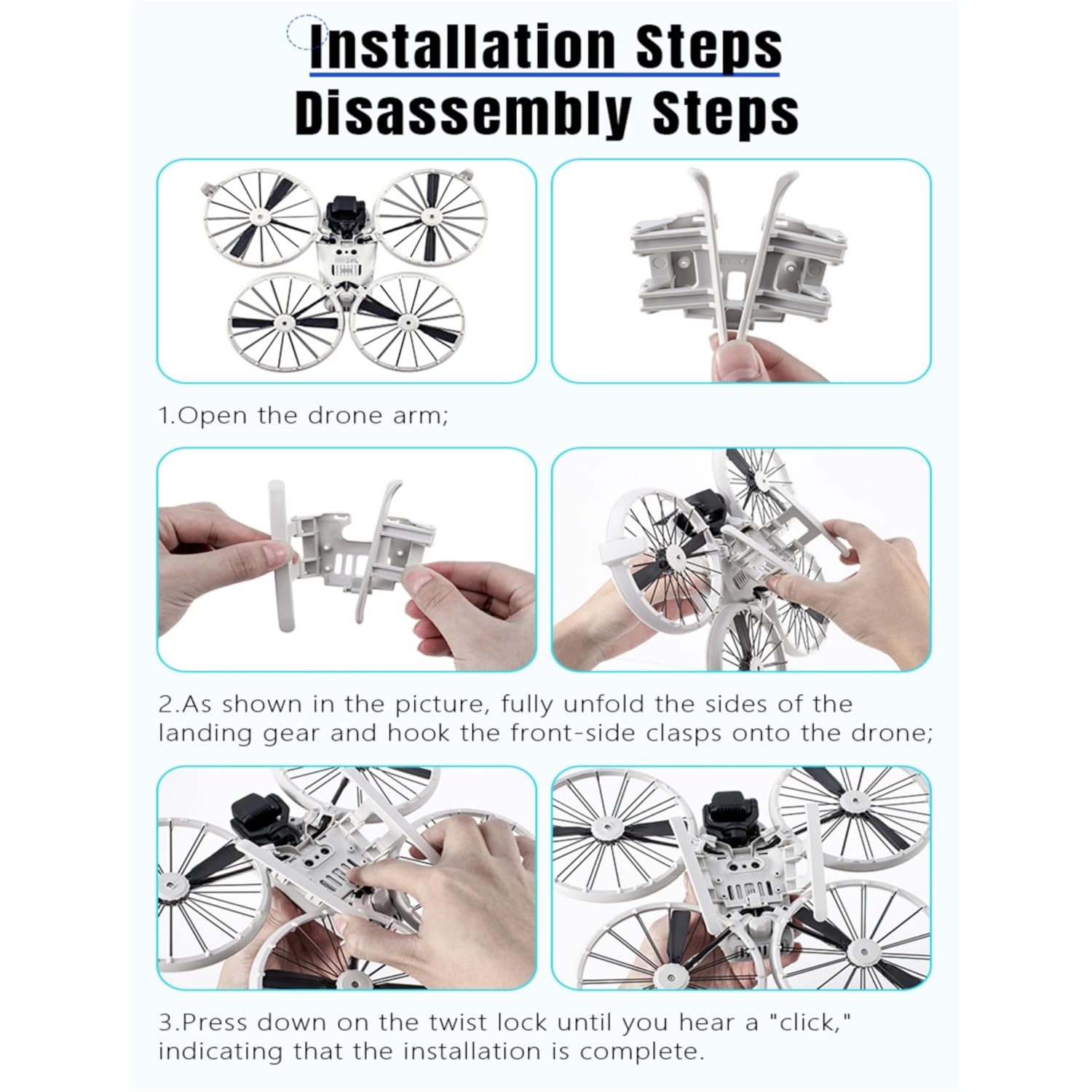 Installation Steps
Disassembly Steps

1.Open the drone arm;

2.As shown in the picture, fully unfold the sides of the landing gear and hook the front-side clasps onto the drone;

3.Press down on the twist lock until you hear a "click," indicating that the installation is complete.