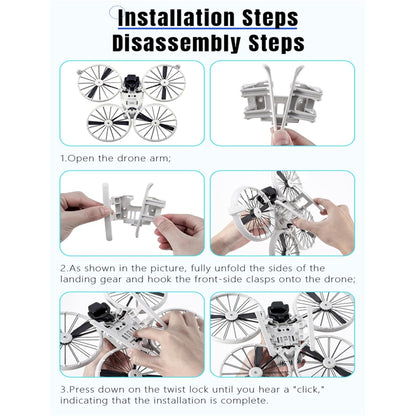 Installation Steps
Disassembly Steps

1.Open the drone arm;

2.As shown in the picture, fully unfold the sides of the landing gear and hook the front-side clasps onto the drone;

3.Press down on the twist lock until you hear a "click," indicating that the installation is complete.