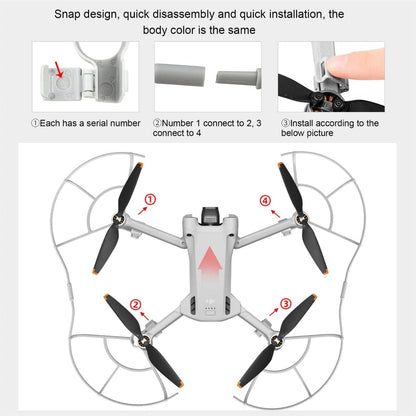 Snap design, quick disassembly and quick installation, the body color is the same

①Each has a serial number

②Number 1 connect to 2, 3 connect to 4

③Install according to the below picture

①

④

②

③